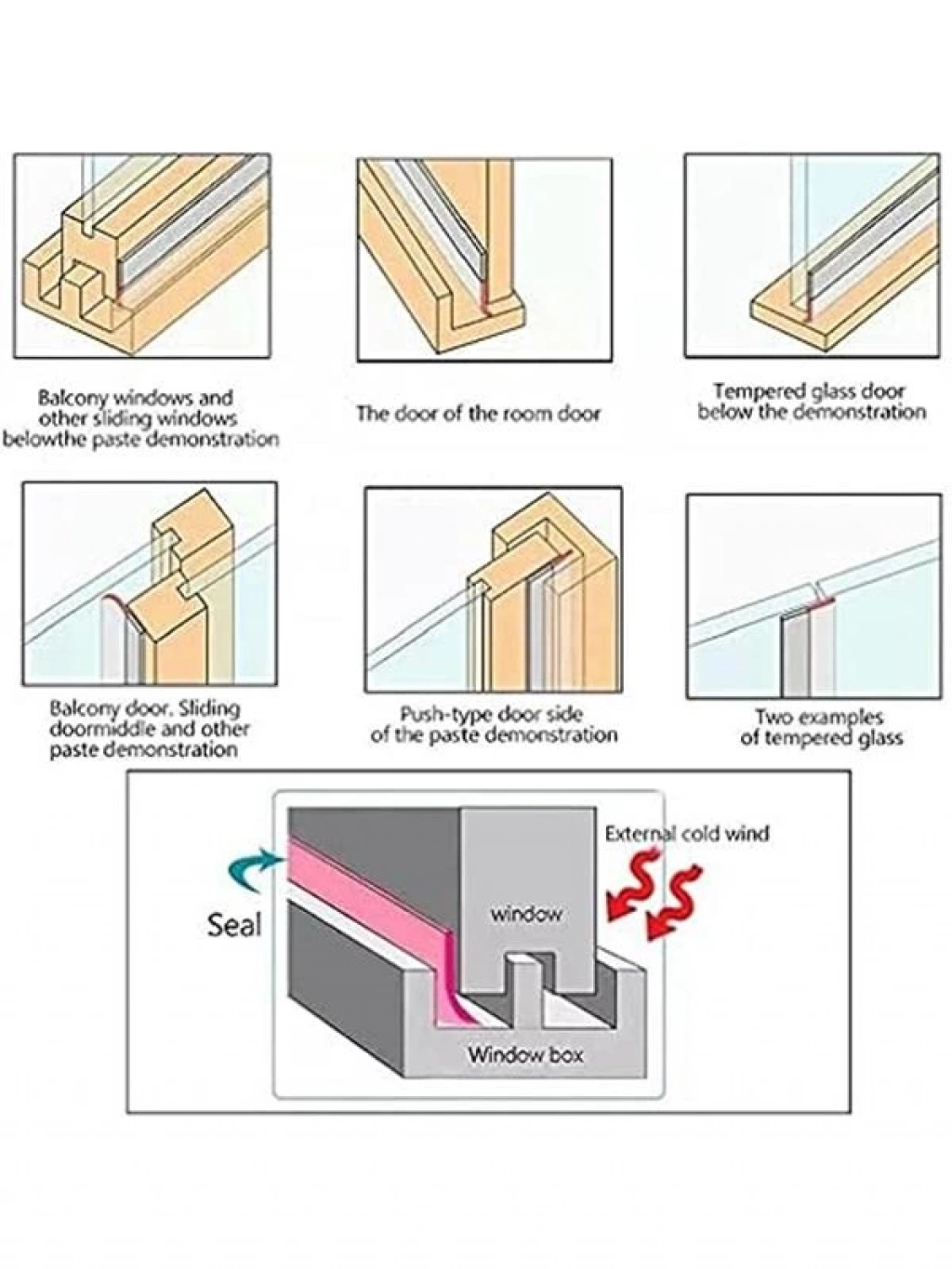 Balcony windows and other sliding windows belowthe paste demonstration

The door of the room door

Tempered glass door below the demonstration

Balcony door. Sliding doormiddle and other paste demonstration

Push-type door side of the paste demonstration

Two examples of tempered glass

Seal

External cold wind

window

Window box