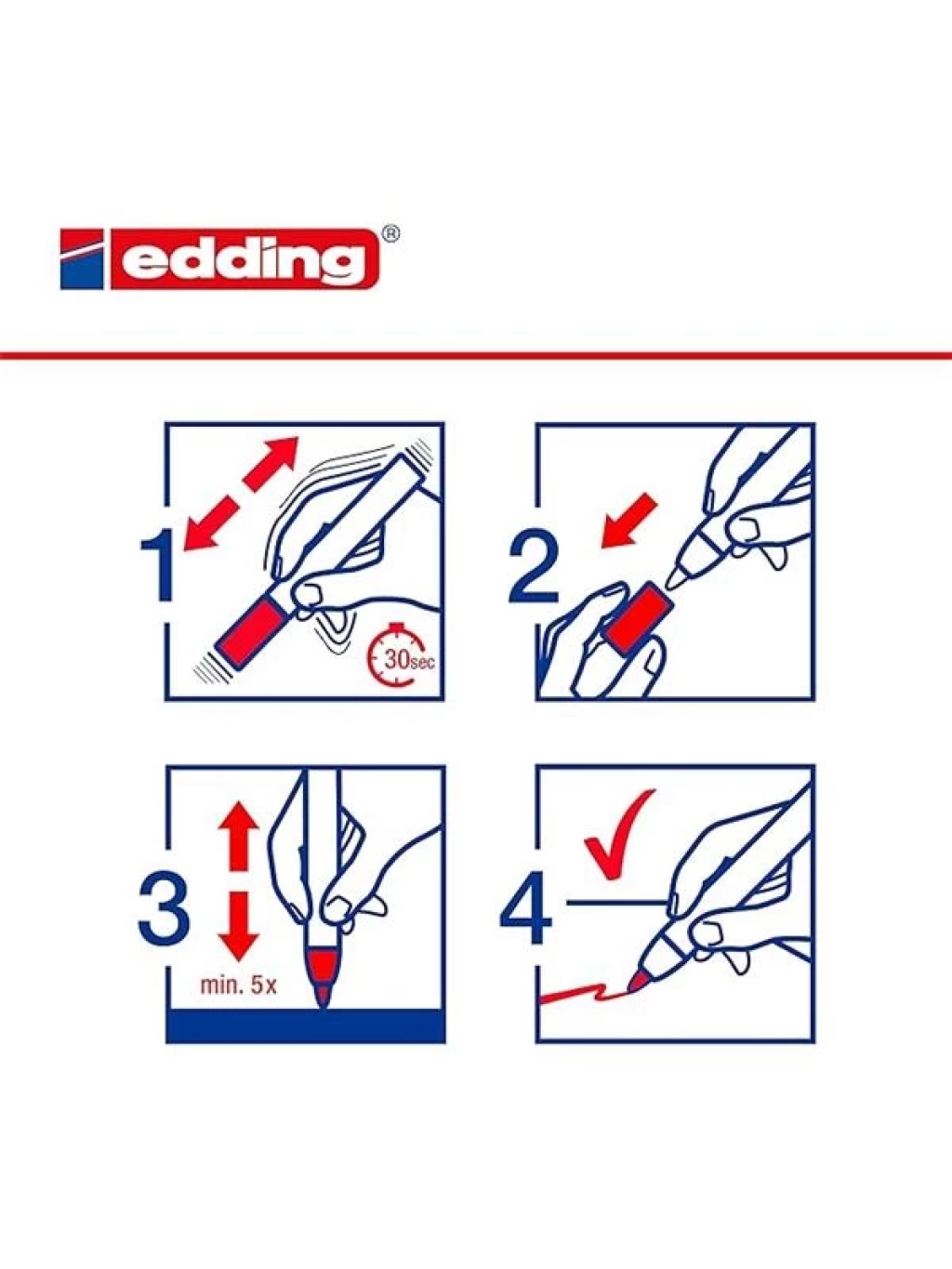 edding®

1

30sec

2

3

min. 5x

4