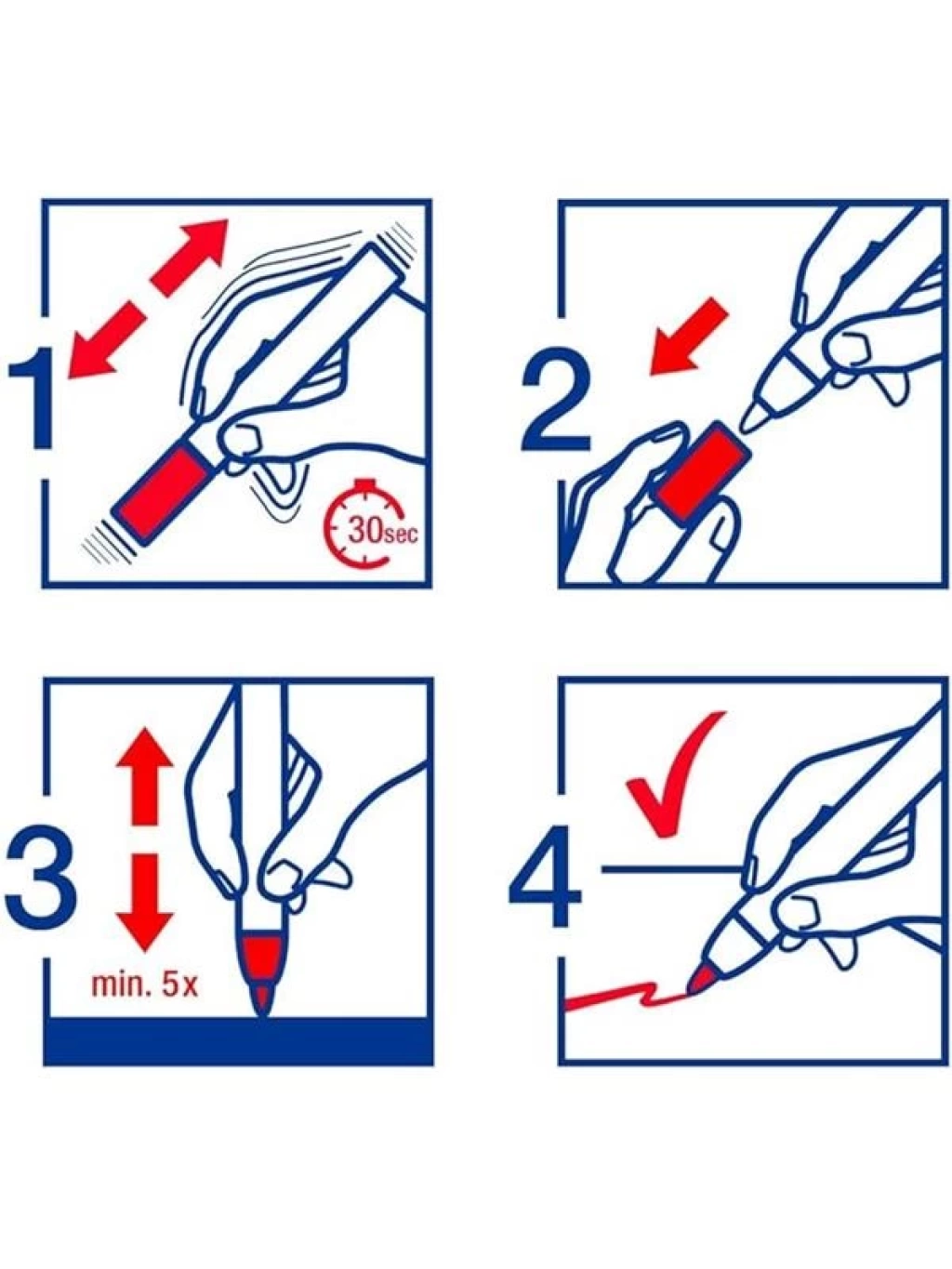 1

30sec

2

3

min. 5x

4