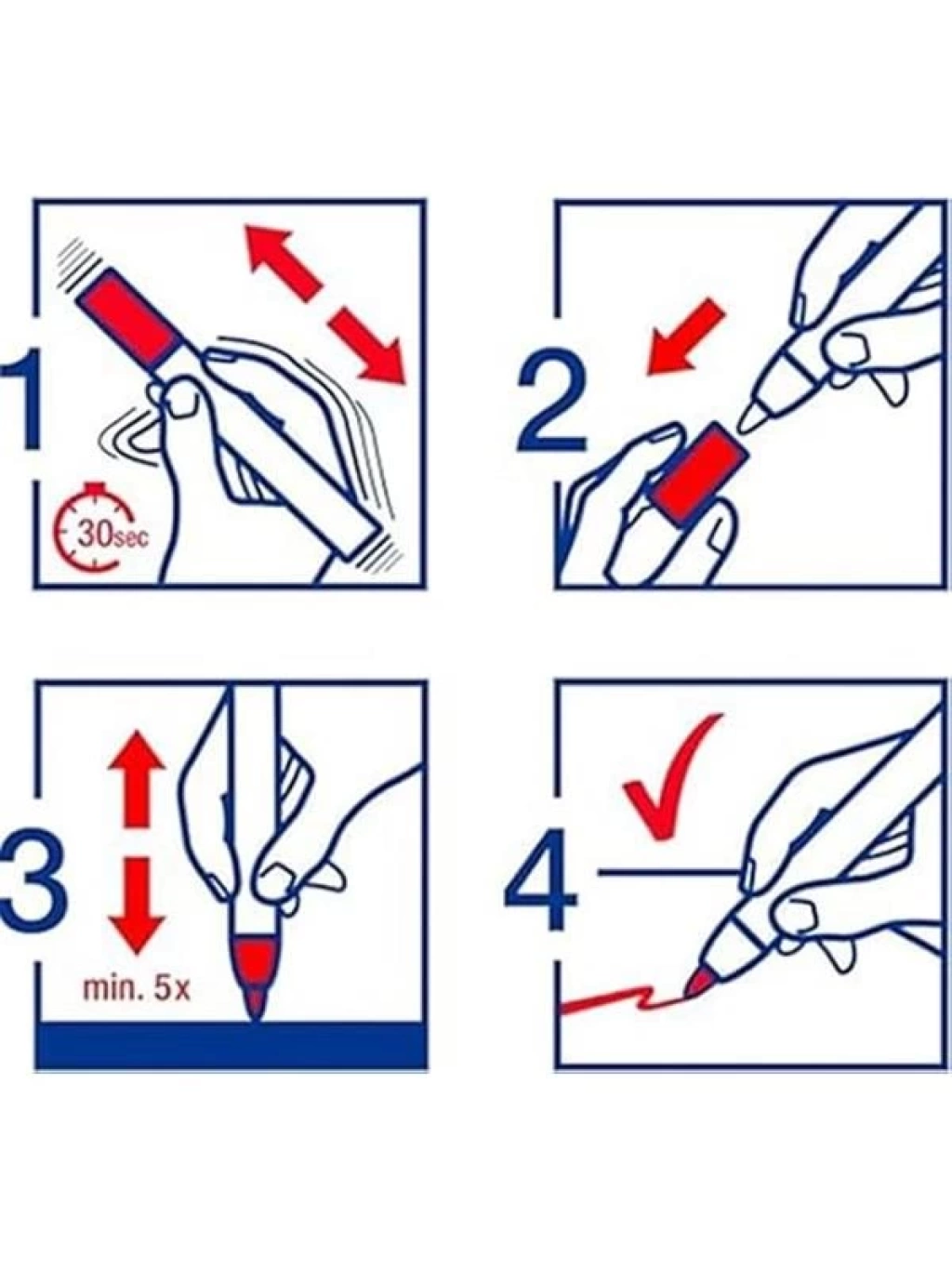 1
30sec
2
3
min. 5x
4