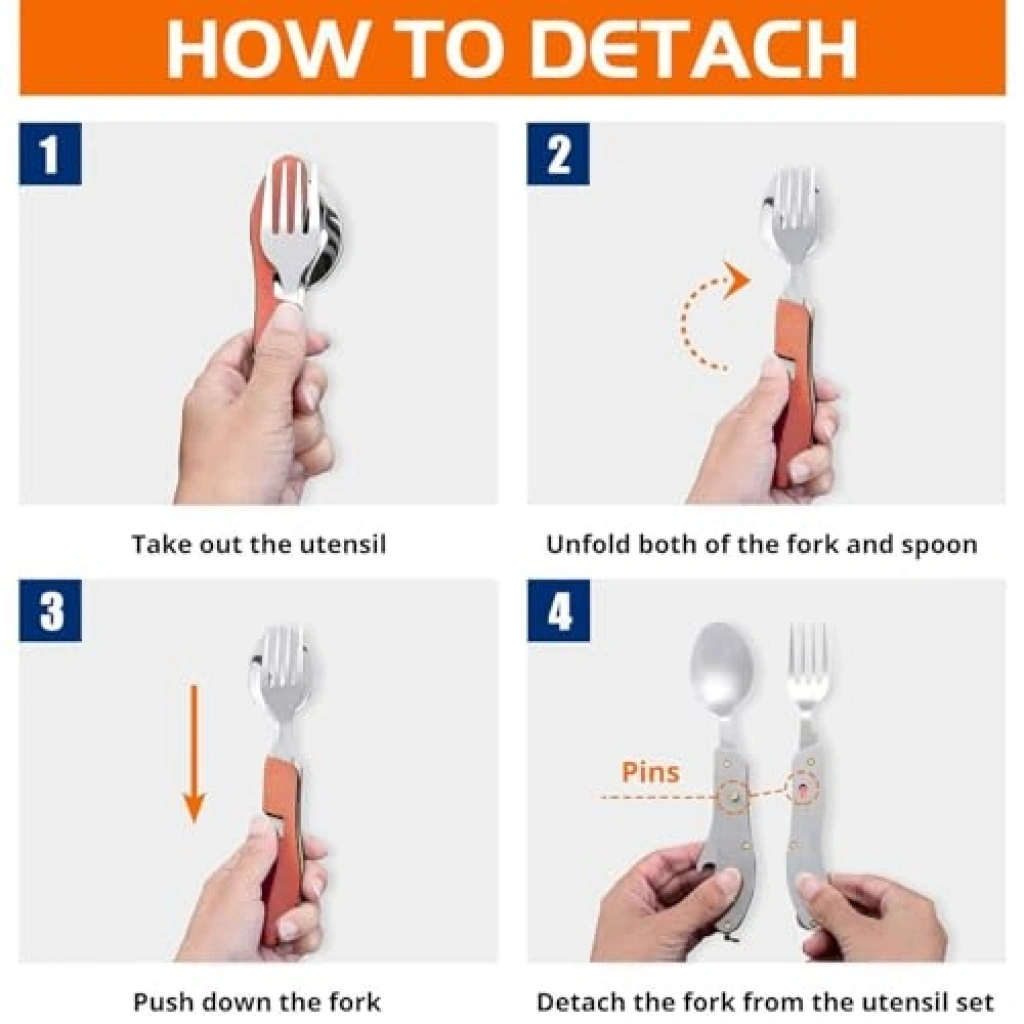 HOW TO DETACH

1

Take out the utensil

2

Unfold both of the fork and spoon

3

Push down the fork

4

Pins

Detach the fork from the utensil set