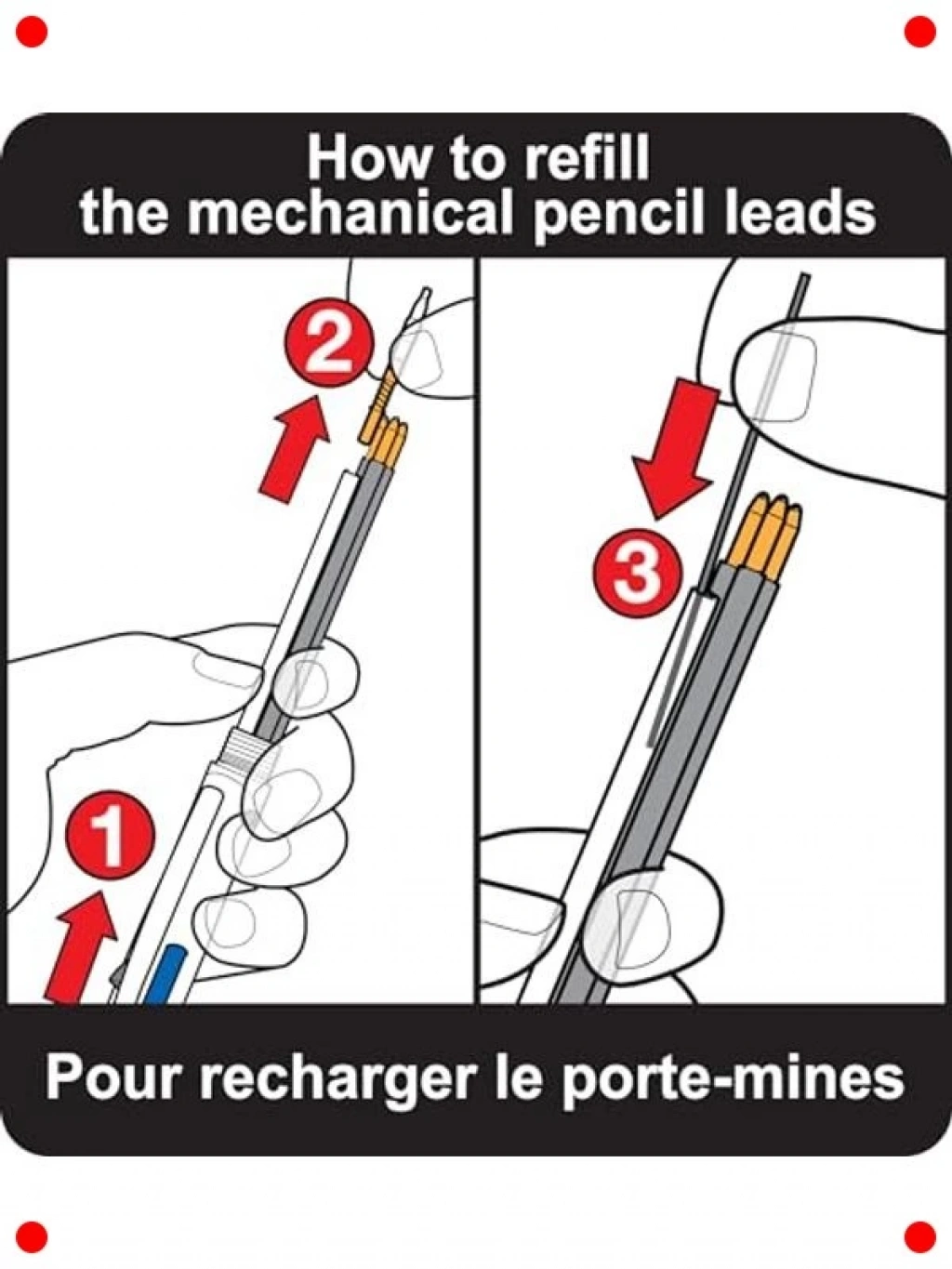 How to refill the mechanical pencil leads

2

1

3

Pour recharger le porte-mines