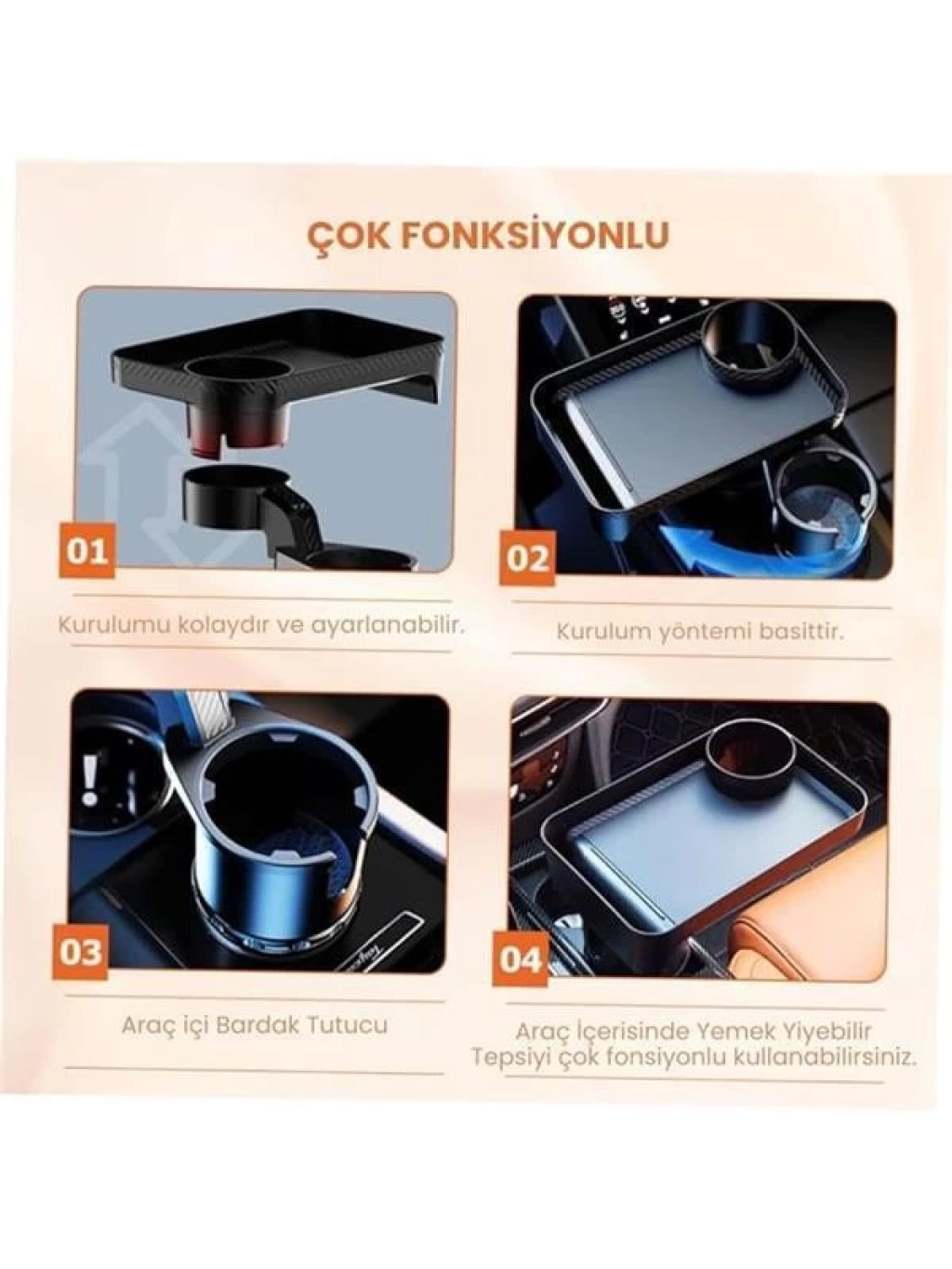 ÇOK FONKSİYONLU

01

Kurulumu kolaydır ve ayarlanabilir.

02

Kurulum yöntemi basittir.

03

Araç içi Bardak Tutucu

04

Araç İçerisinde Yemek Yiyebilir Tepsiyi çok fonsiyonlu kullanabilirsiniz.