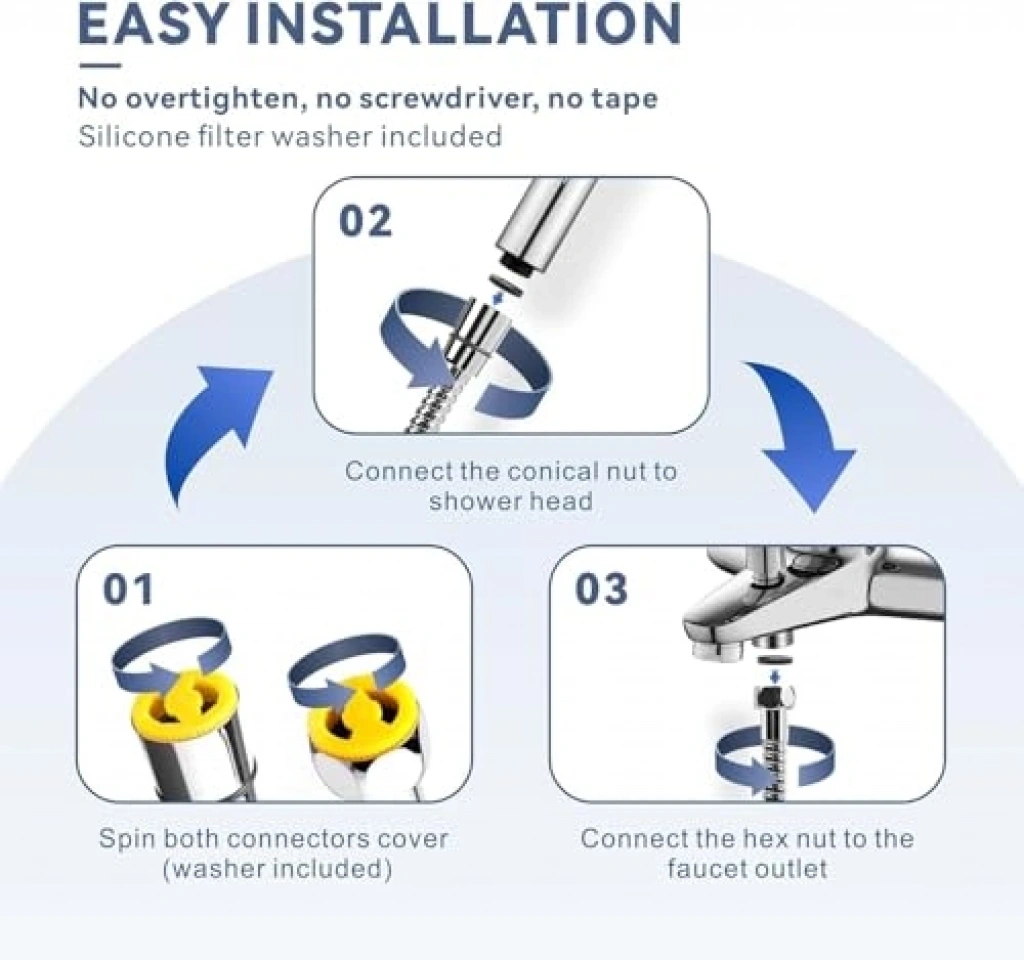 EASY INSTALLATION

No overtighten, no screwdriver, no tape
Silicone filter washer included

02

Connect the conical nut to shower head

01

Spin both connectors cover (washer included)

03

Connect the hex nut to the faucet outlet