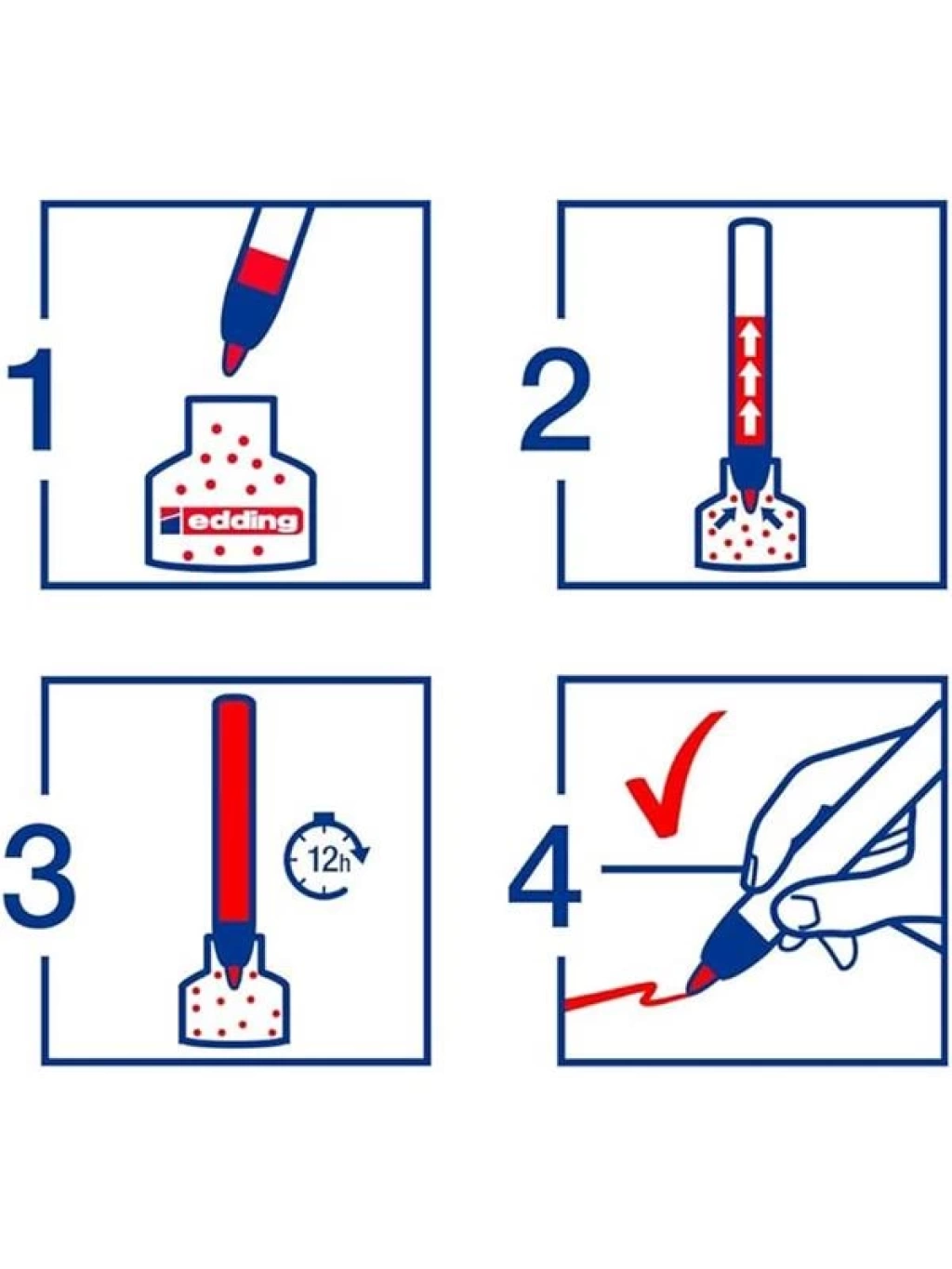 1

edding

2

3

12h

4