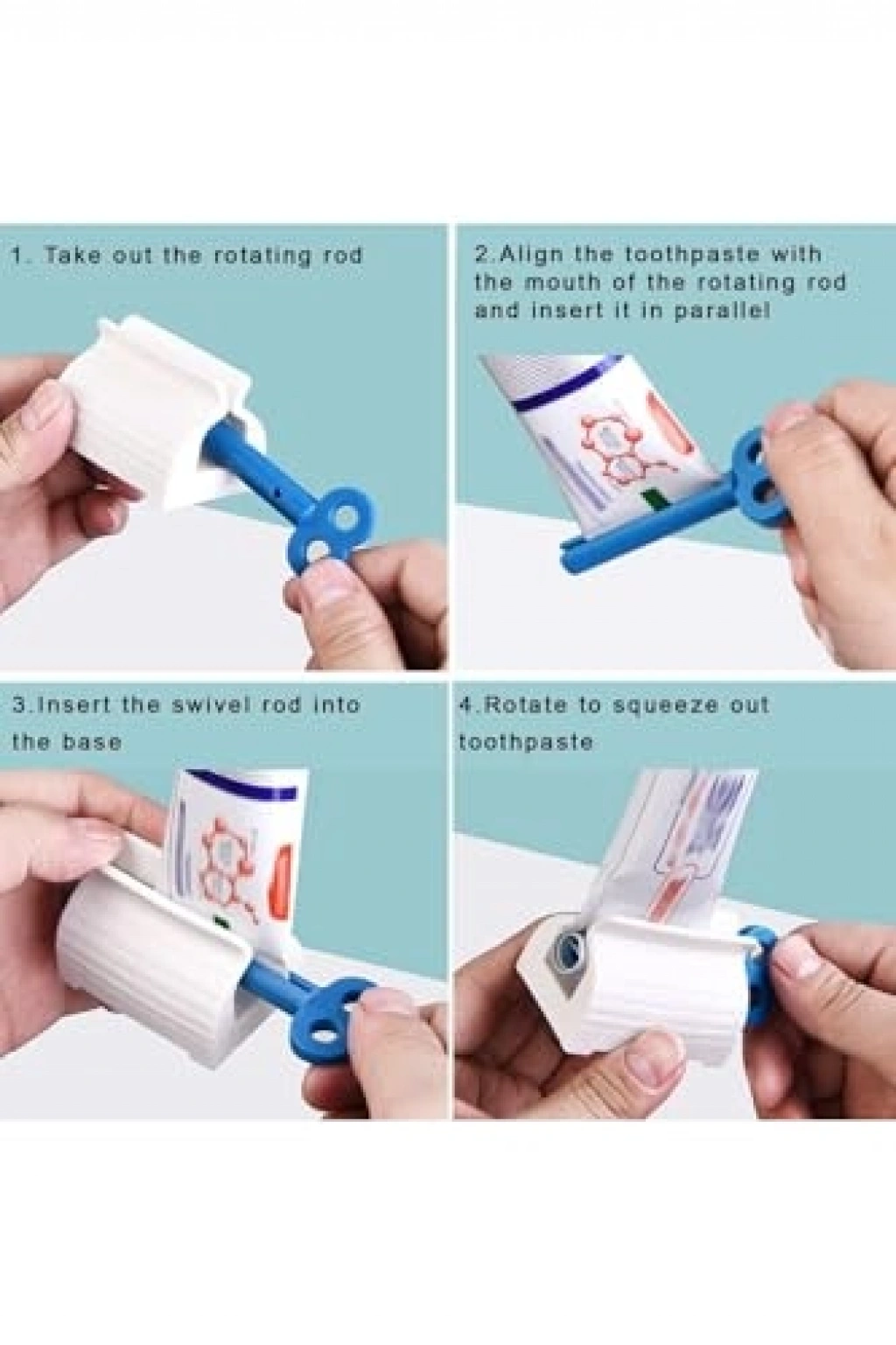 1. Take out the rotating rod

2.Align the toothpaste with the mouth of the rotating rod and insert it in parallel

3.Insert the swivel rod into the base

4.Rotate to squeeze out toothpaste