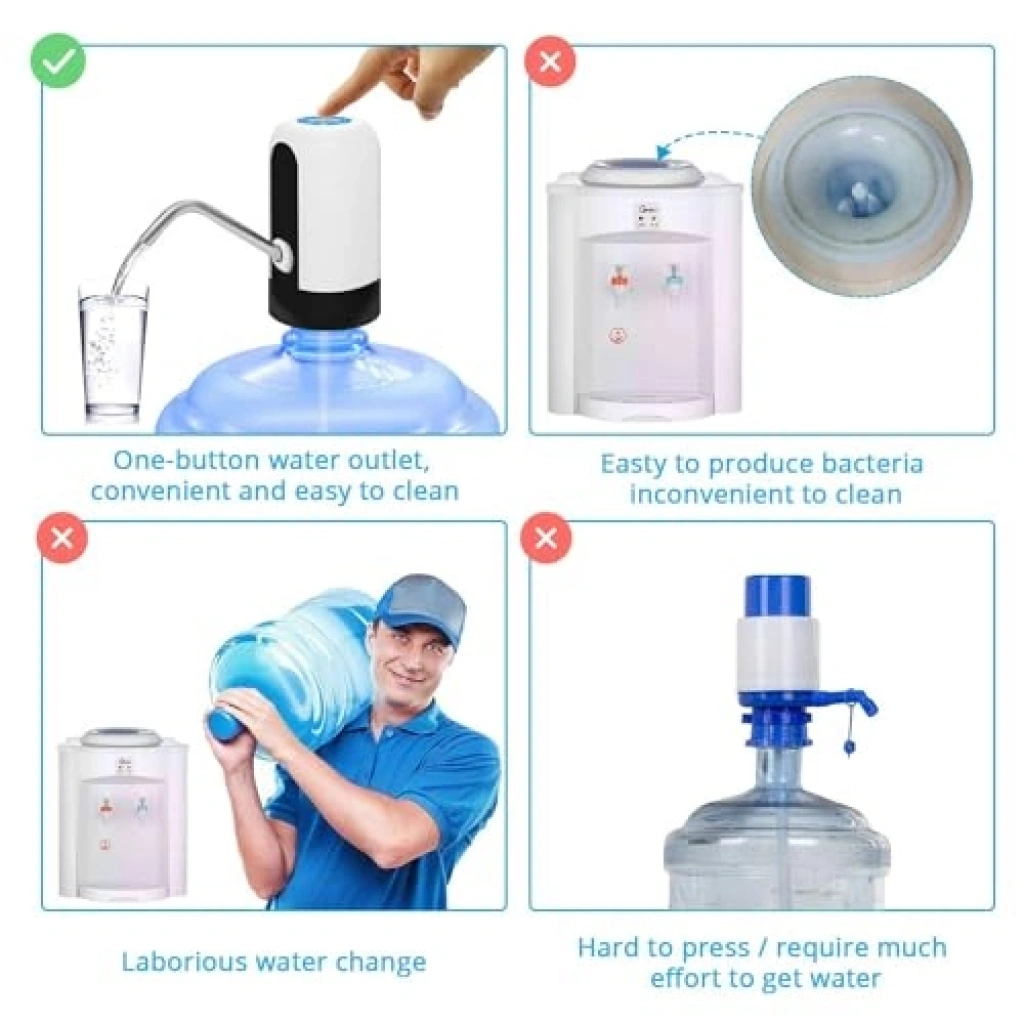 One-button water outlet, convenient and easy to clean

Easty to produce bacteria inconvenient to clean

Laborious water change

Hard to press / require much effort to get water