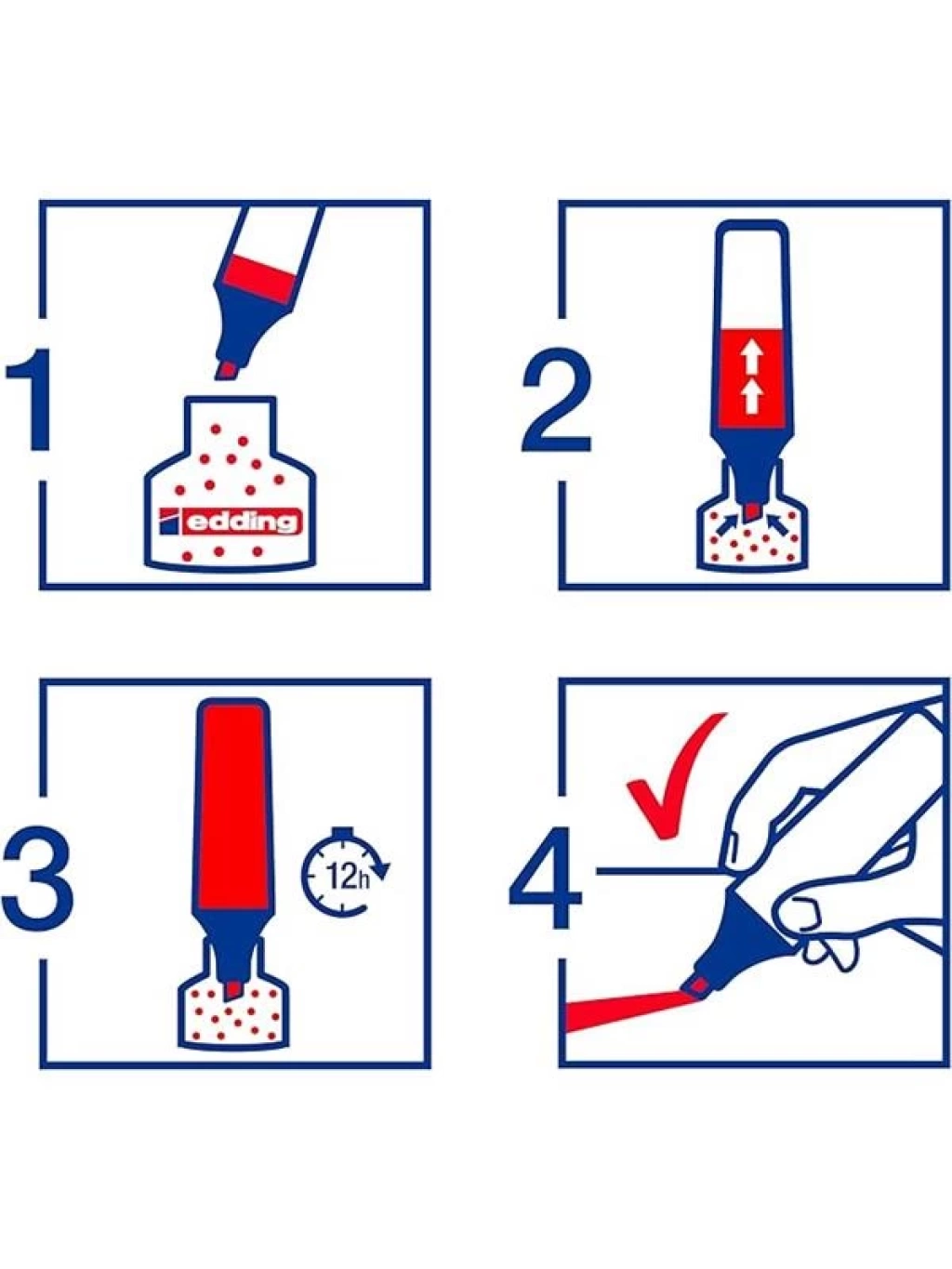 1

edding

2

3

12h

4