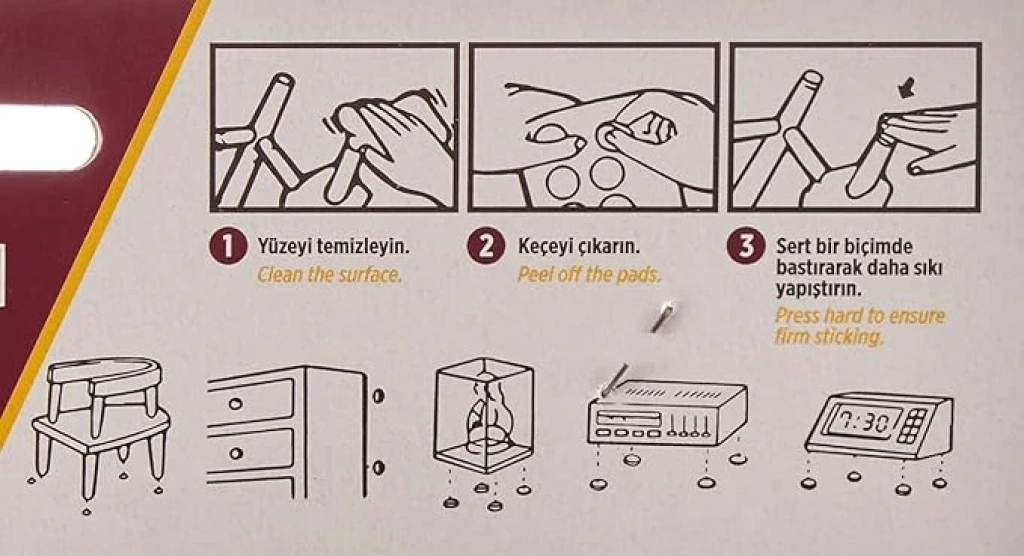 1 Yüzeyi temizleyin.
Clean the surface.

2 Keçeyi çıkarın.
Peel off the pads.

3 Sert bir biçimde bastırarak daha sıkı yapıştırın.
Press hard to ensure firm sticking.

7:30