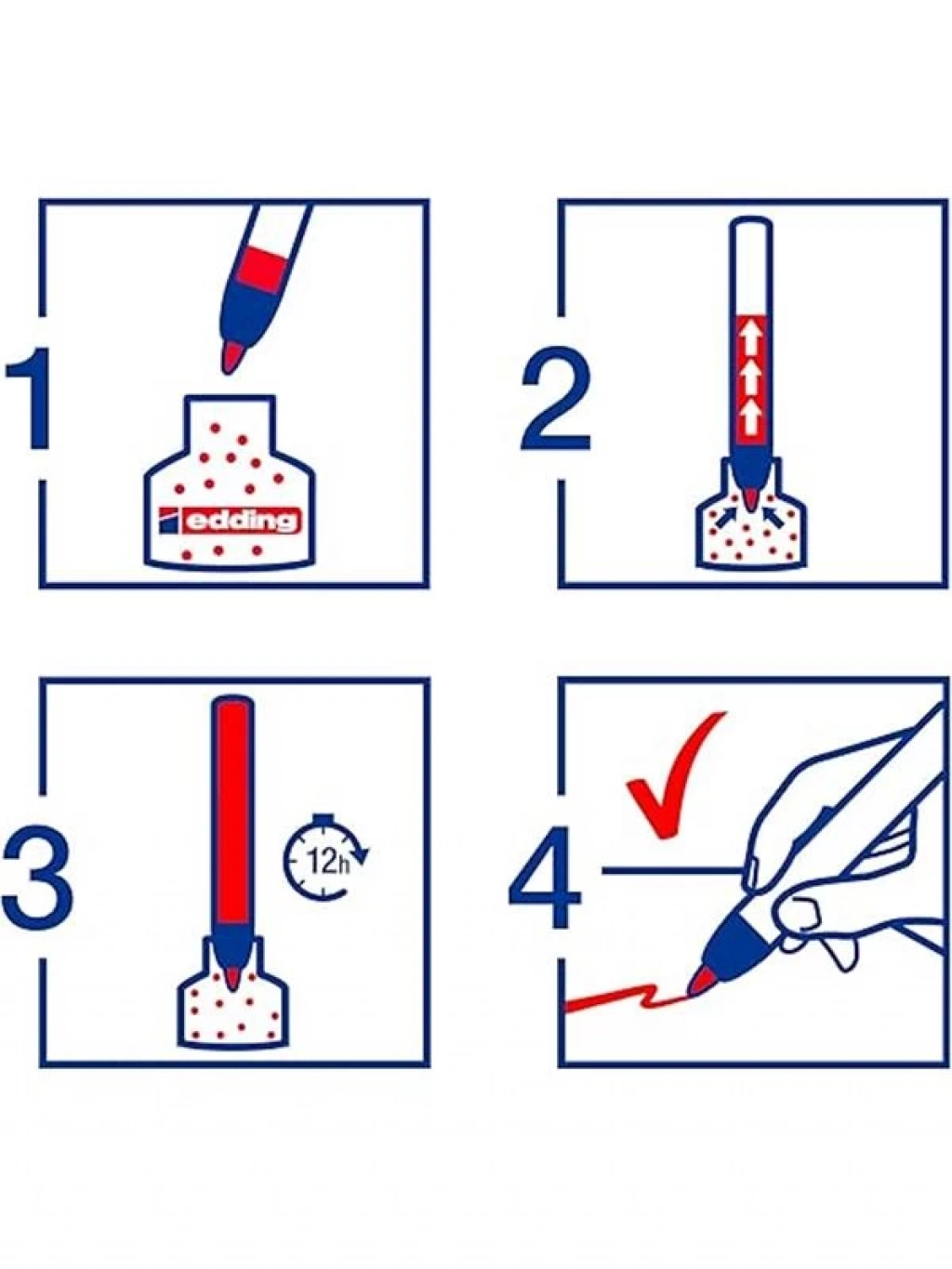 1

edding

2

3

12h

4