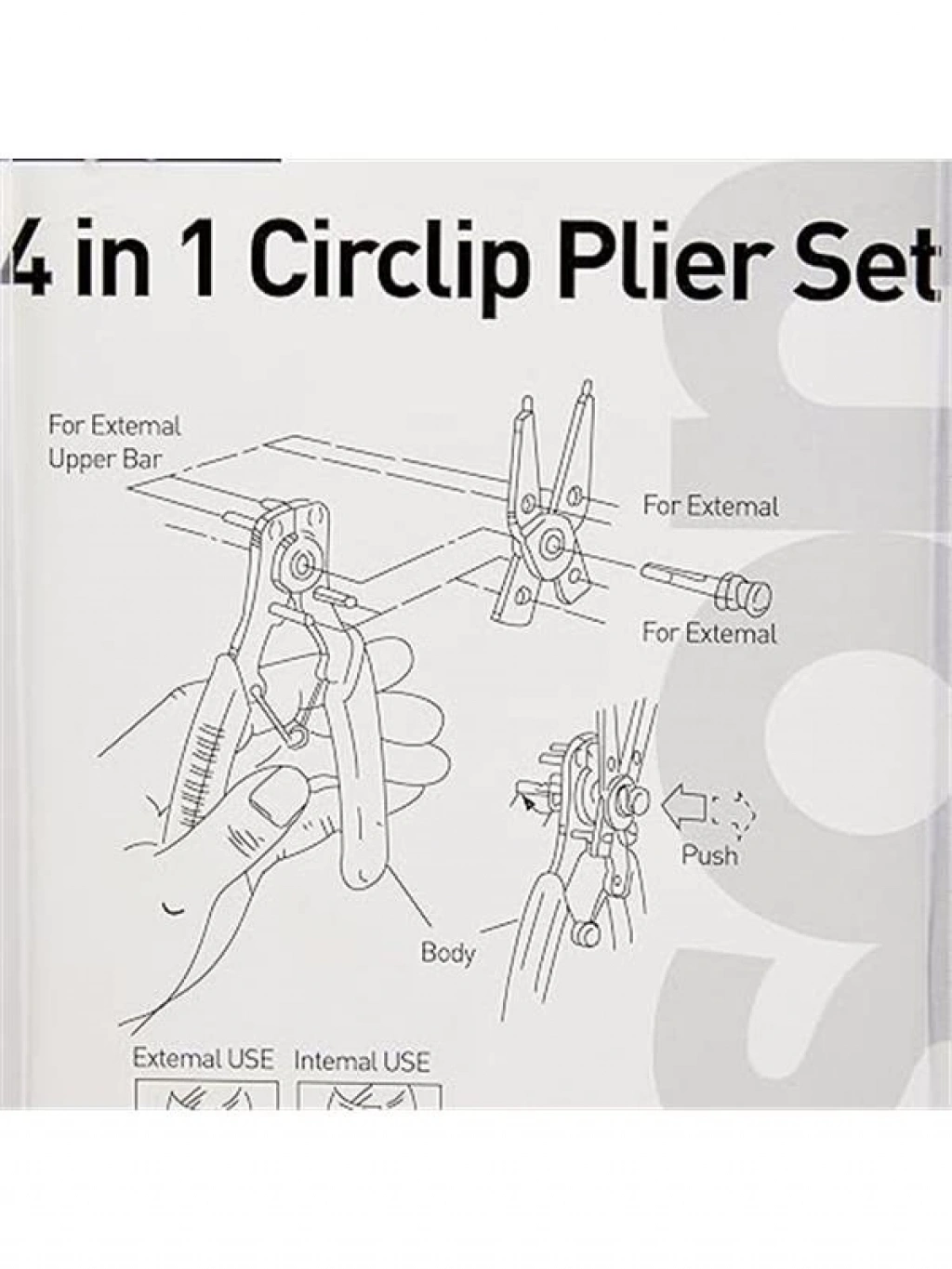 4 in 1 Circlip Plier Set

For Extemal Upper Bar

For Extemal

For Extemal

Push

Body

Extemal USE Intemal USE