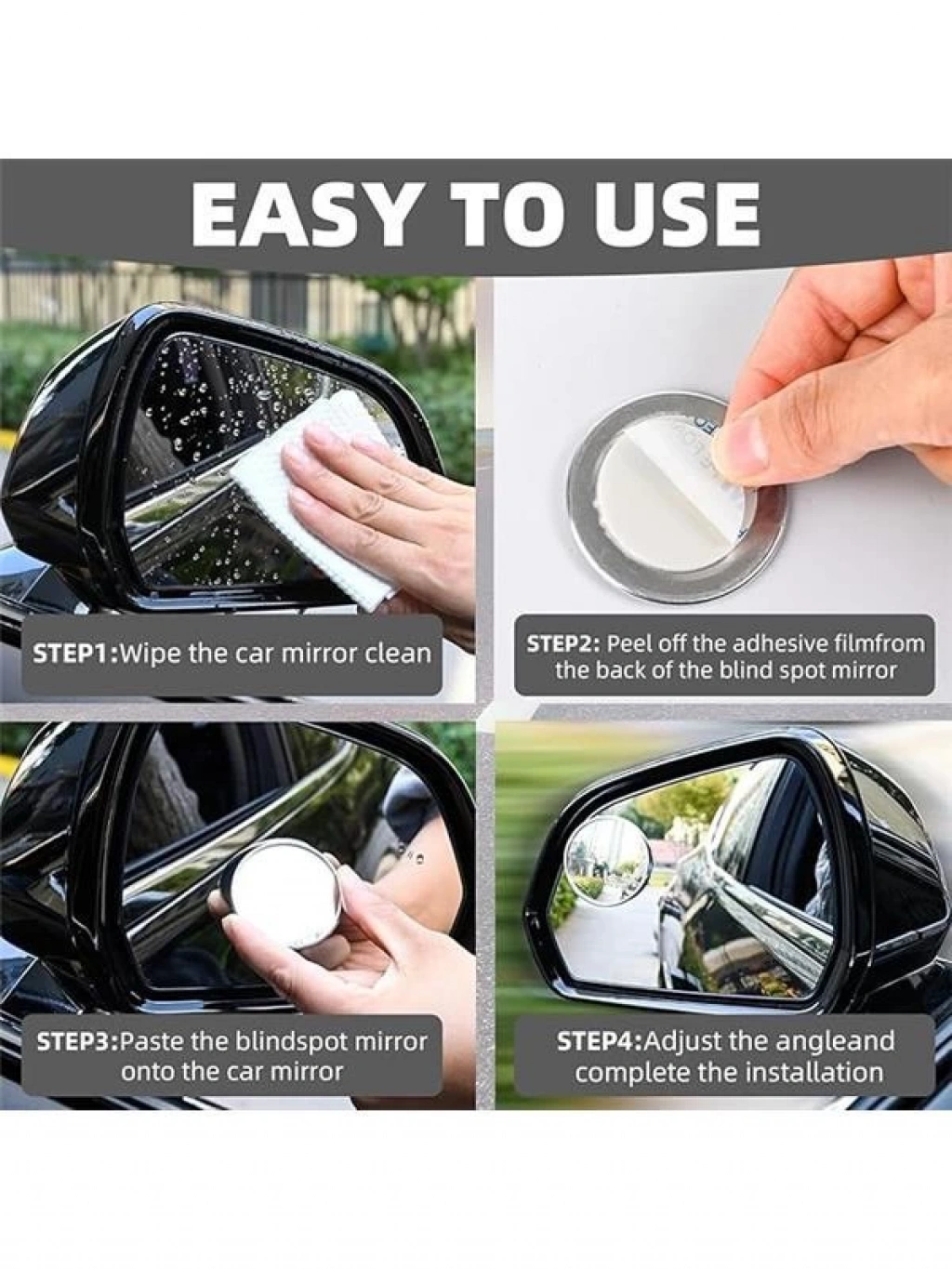 EASY TO USE

STEP1:Wipe the car mirror clean

STEP2: Peel off the adhesive filmfrom the back of the blind spot mirror

STEP3:Paste the blindspot mirror onto the car mirror

STEP4:Adjust the angleand complete the installation