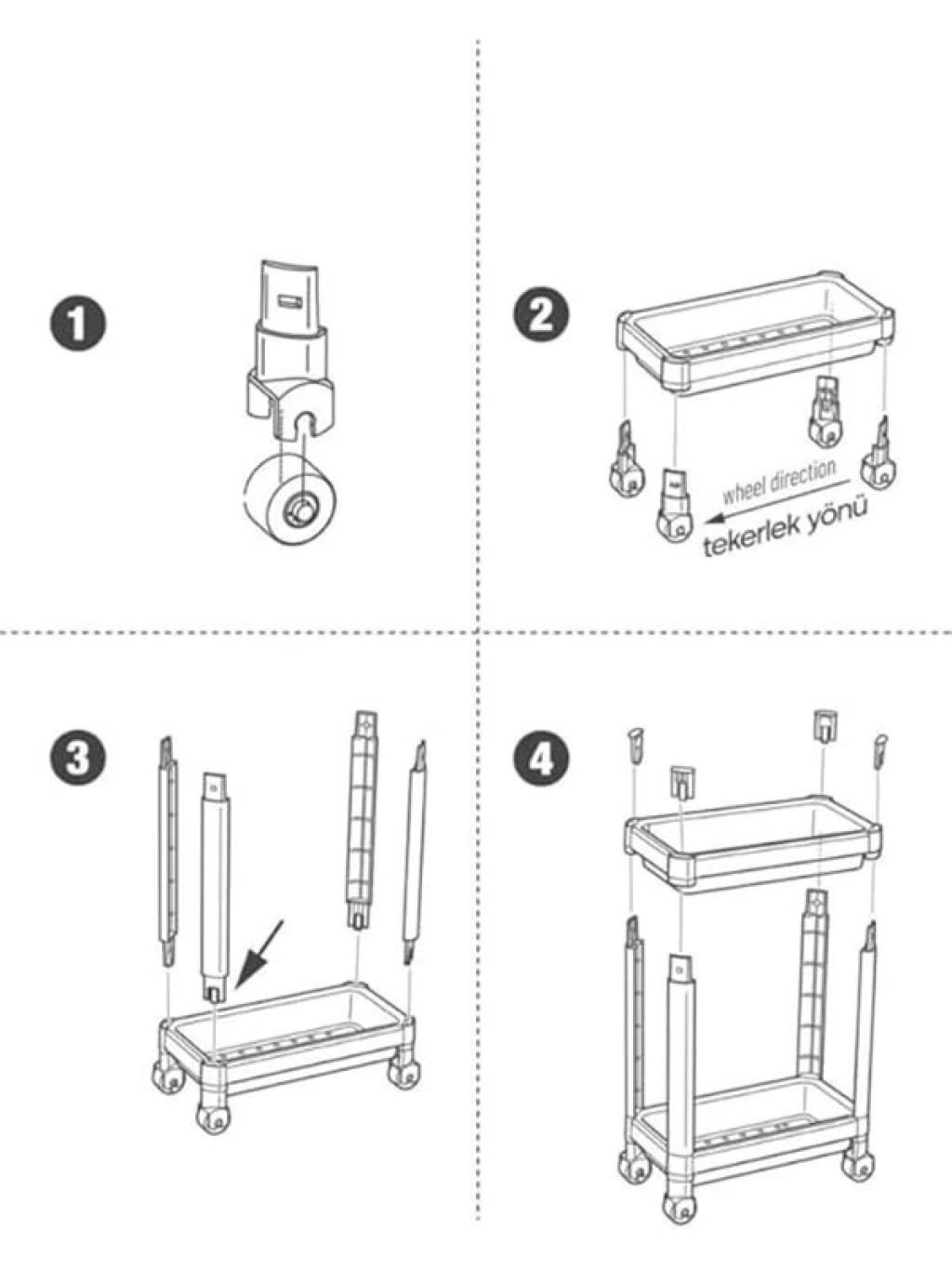 1

2

wheel direction
tekerlek yönü

3

4