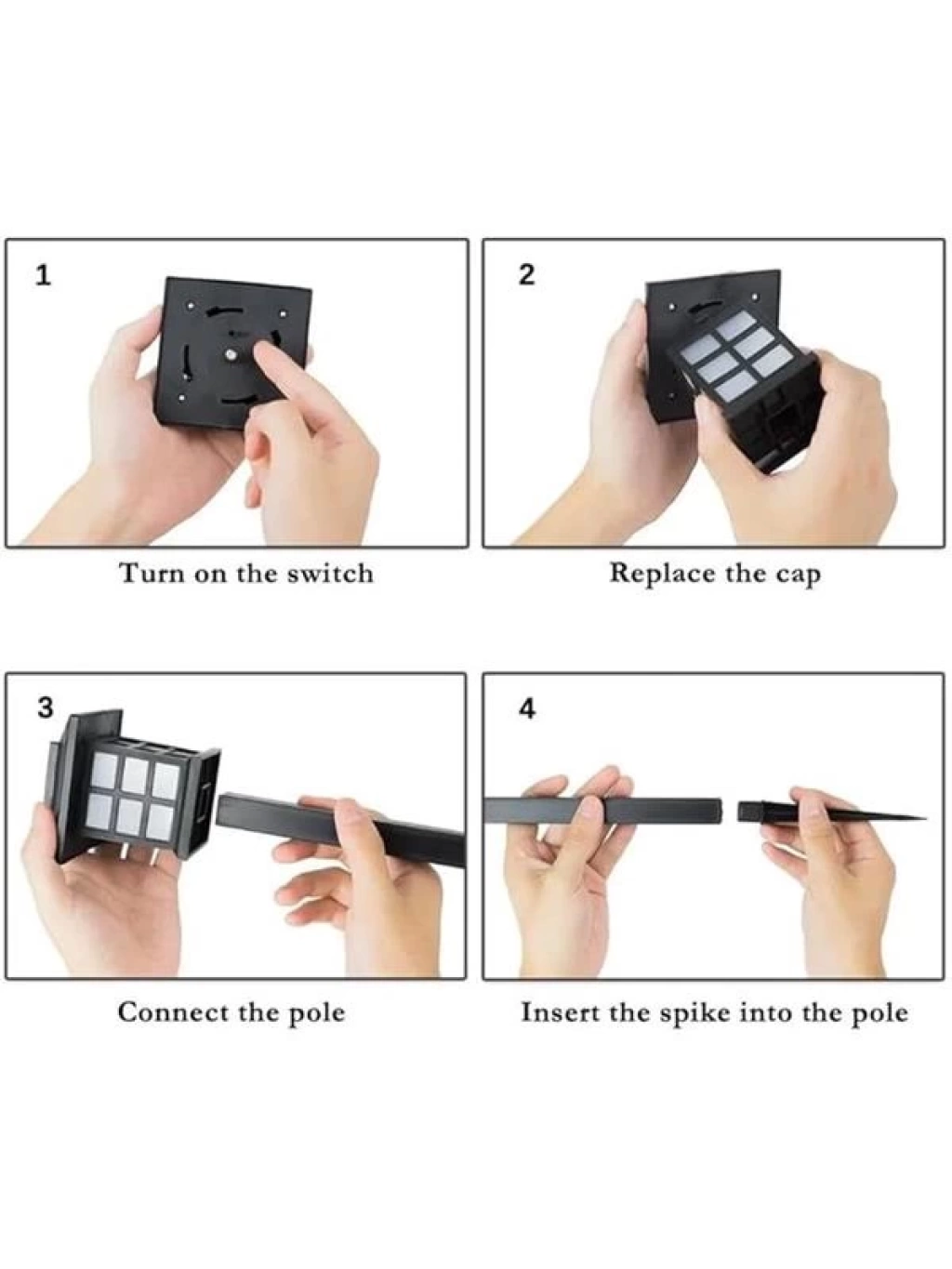 1

Turn on the switch

2

Replace the cap

3

Connect the pole

4

Insert the spike into the pole