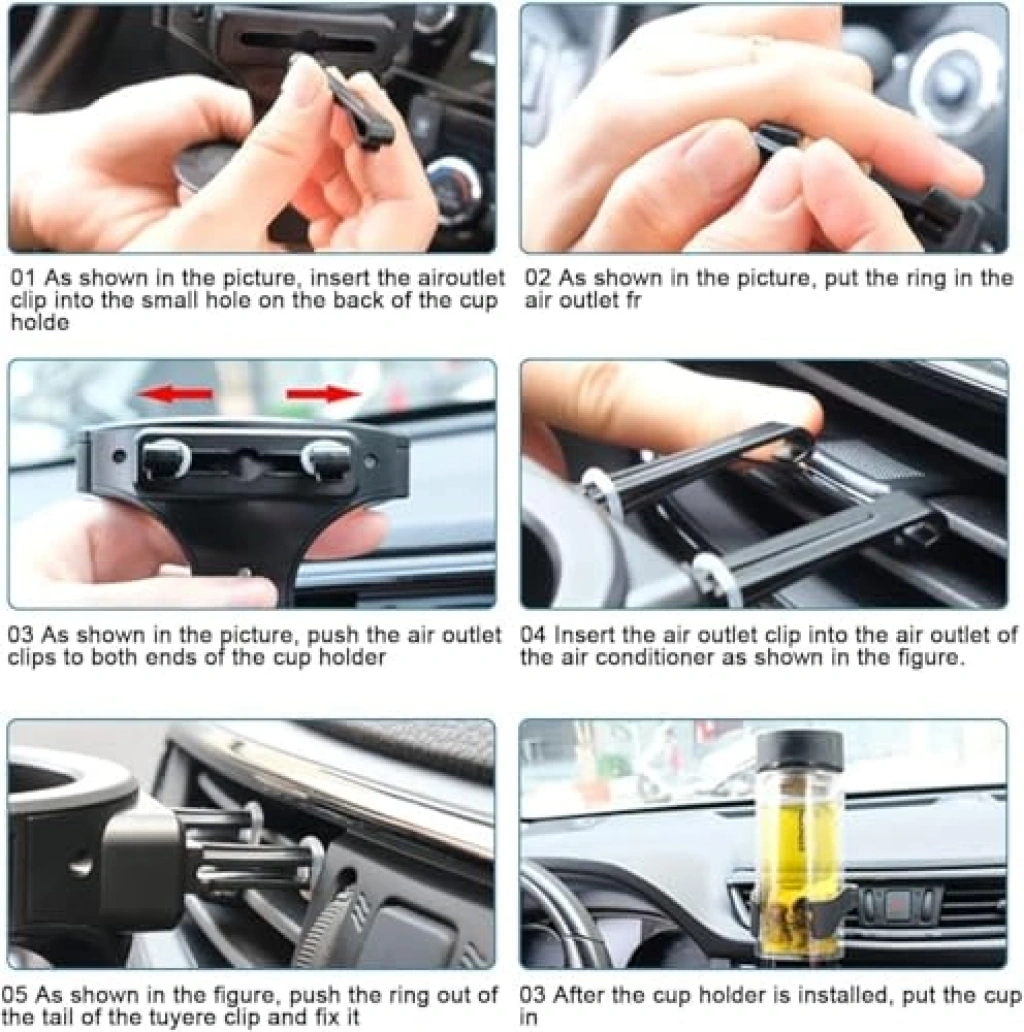 01 As shown in the picture, insert the airoutlet clip into the small hole on the back of the cup holde

02 As shown in the picture, put the ring in the air outlet fr

03 As shown in the picture, push the air outlet clips to both ends of the cup holder

04 Insert the air outlet clip into the air outlet of the air conditioner as shown in the figure.

05 As shown in the figure, push the ring out of the tail of the tuyere clip and fix it

03 After the cup holder is installed, put the cup in