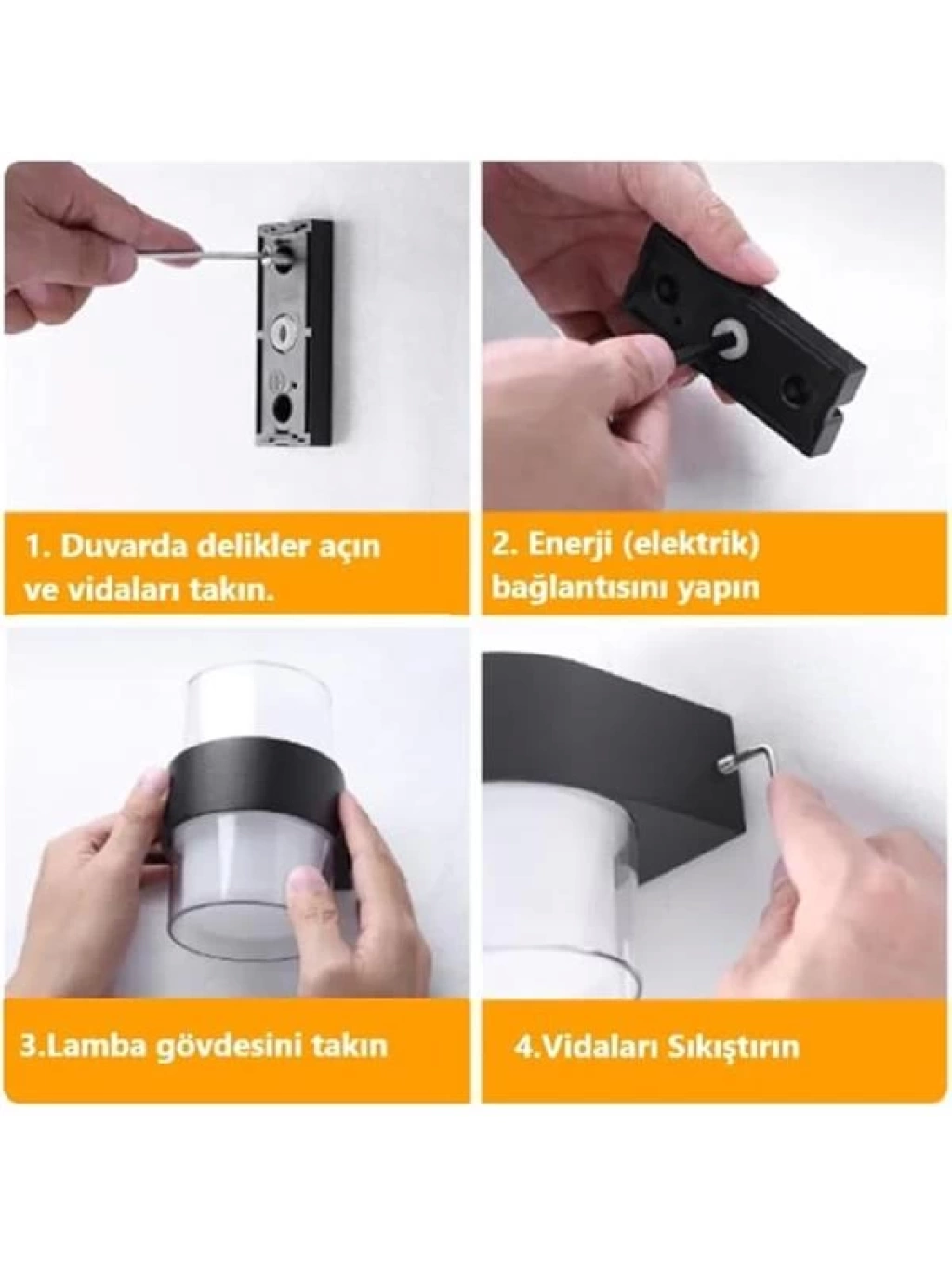 1. Duvarda delikler açın ve vidaları takın.

2. Enerji (elektrik) bağlantısını yapın

3.Lamba gövdesini takın

4.Vidaları Sıkıştırın