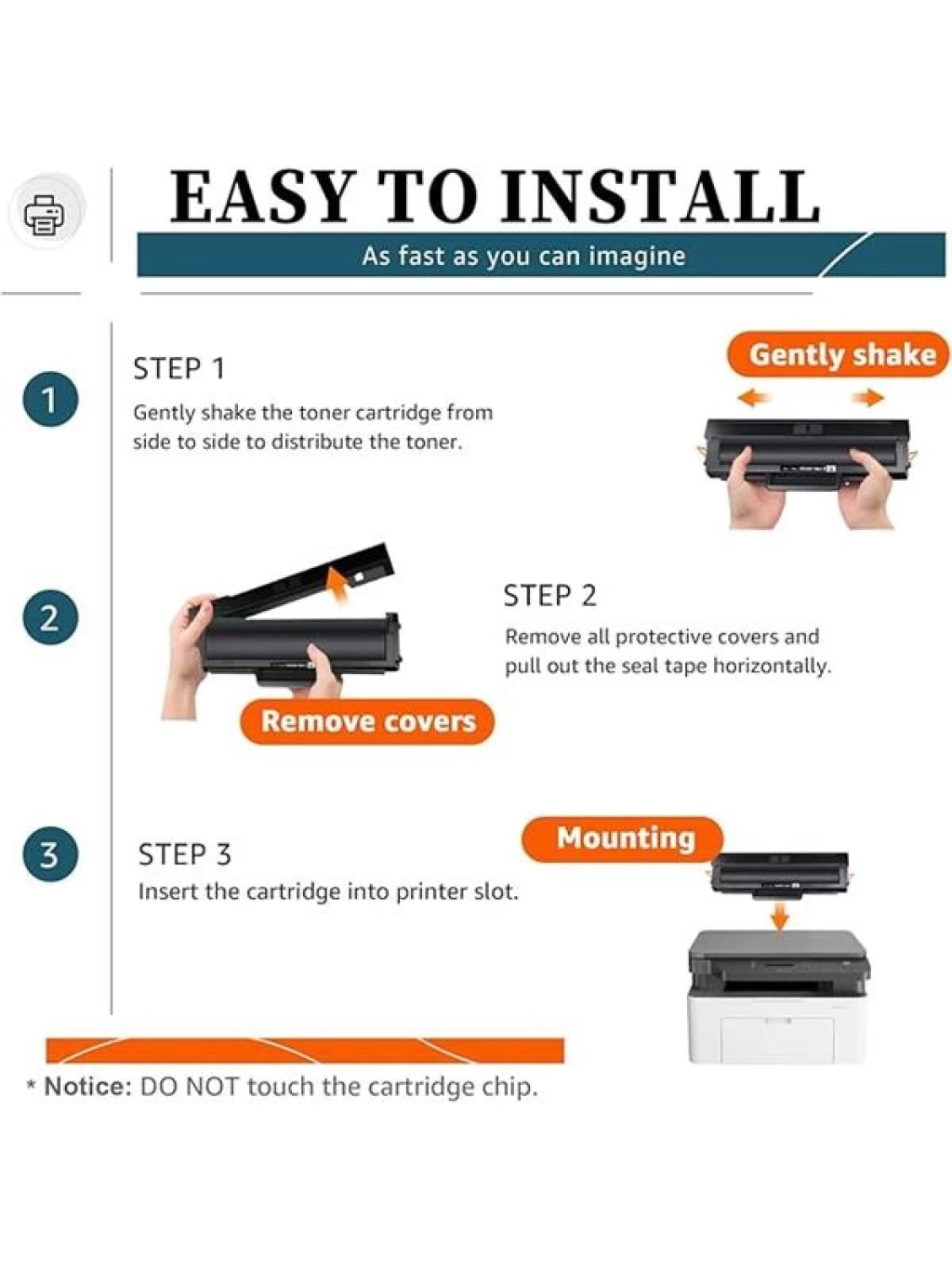 EASY TO INSTALL

As fast as you can imagine

1

STEP 1

Gently shake the toner cartridge from side to side to distribute the toner.

Gently shake

2

STEP 2

Remove all protective covers and pull out the seal tape horizontally.

Remove covers

3

STEP 3

Insert the cartridge into printer slot.

Mounting

* Notice: DO NOT touch the cartridge chip.