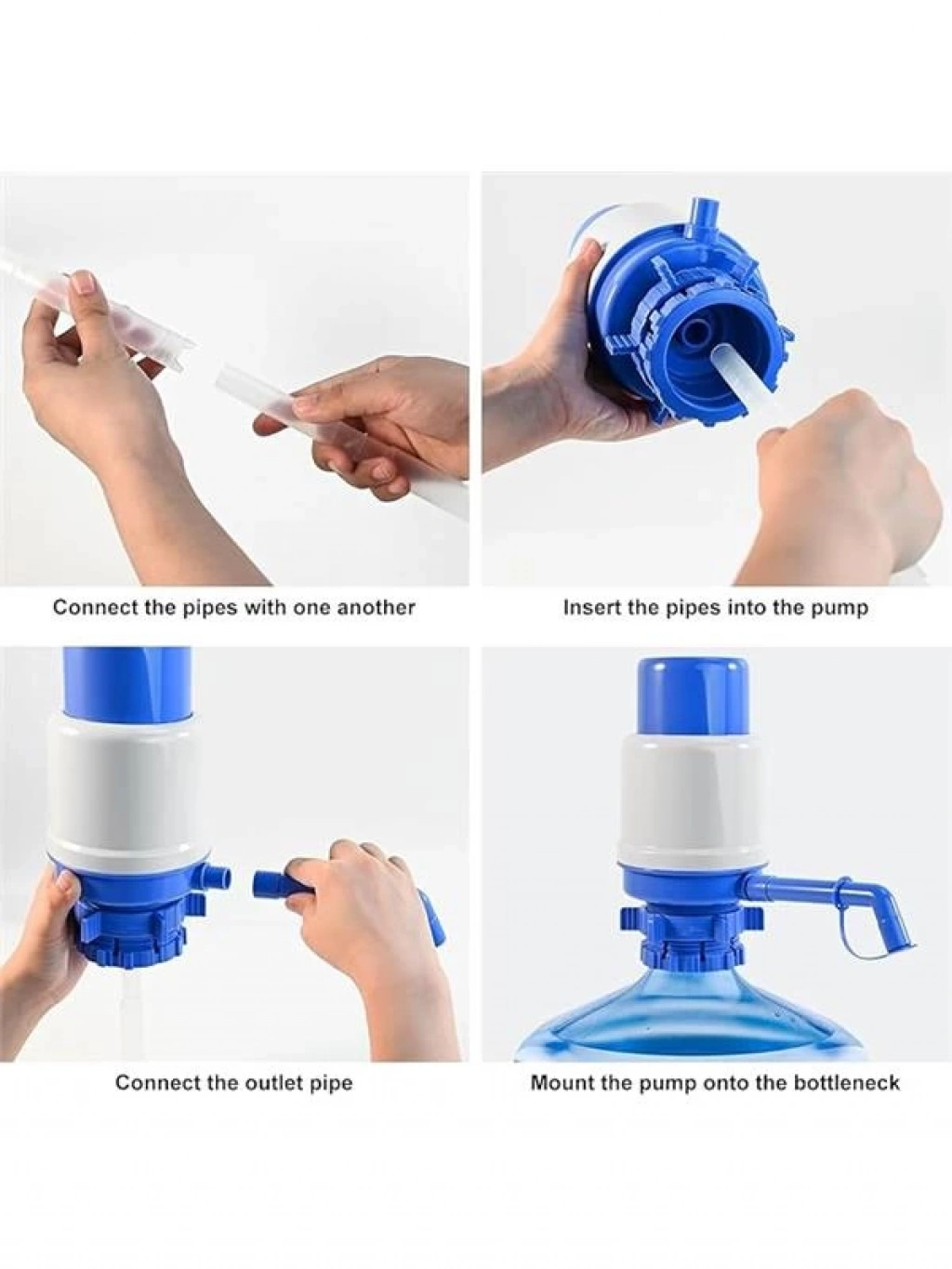 Connect the pipes with one another

Insert the pipes into the pump

Connect the outlet pipe

Mount the pump onto the bottleneck