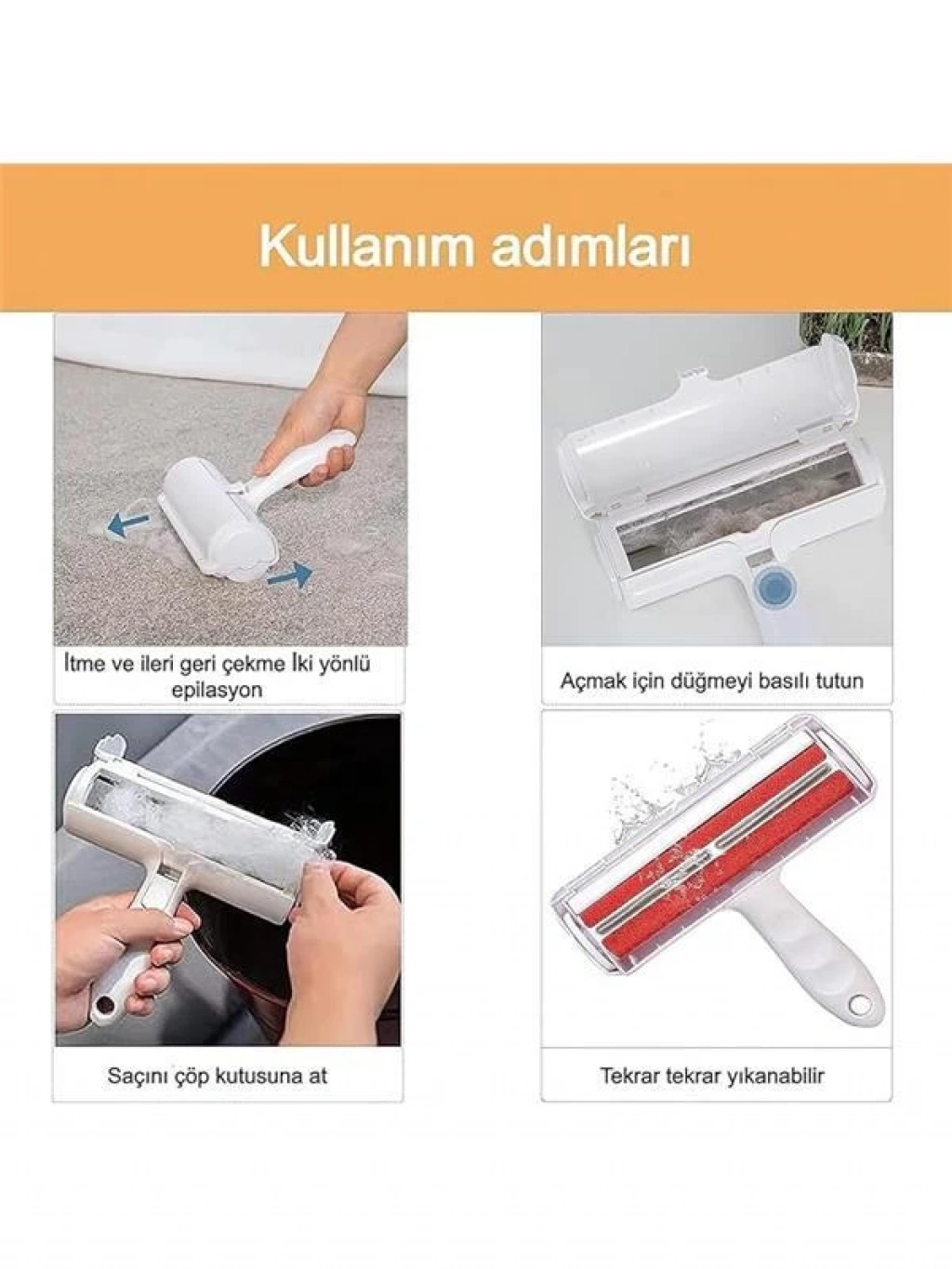 Kullanım adımları

İtme ve ileri geri çekme İki yönlü epilasyon

Açmak için düğmeyi basılı tutun

Saçını çöp kutusuna at

Tekrar tekrar yıkanabilir