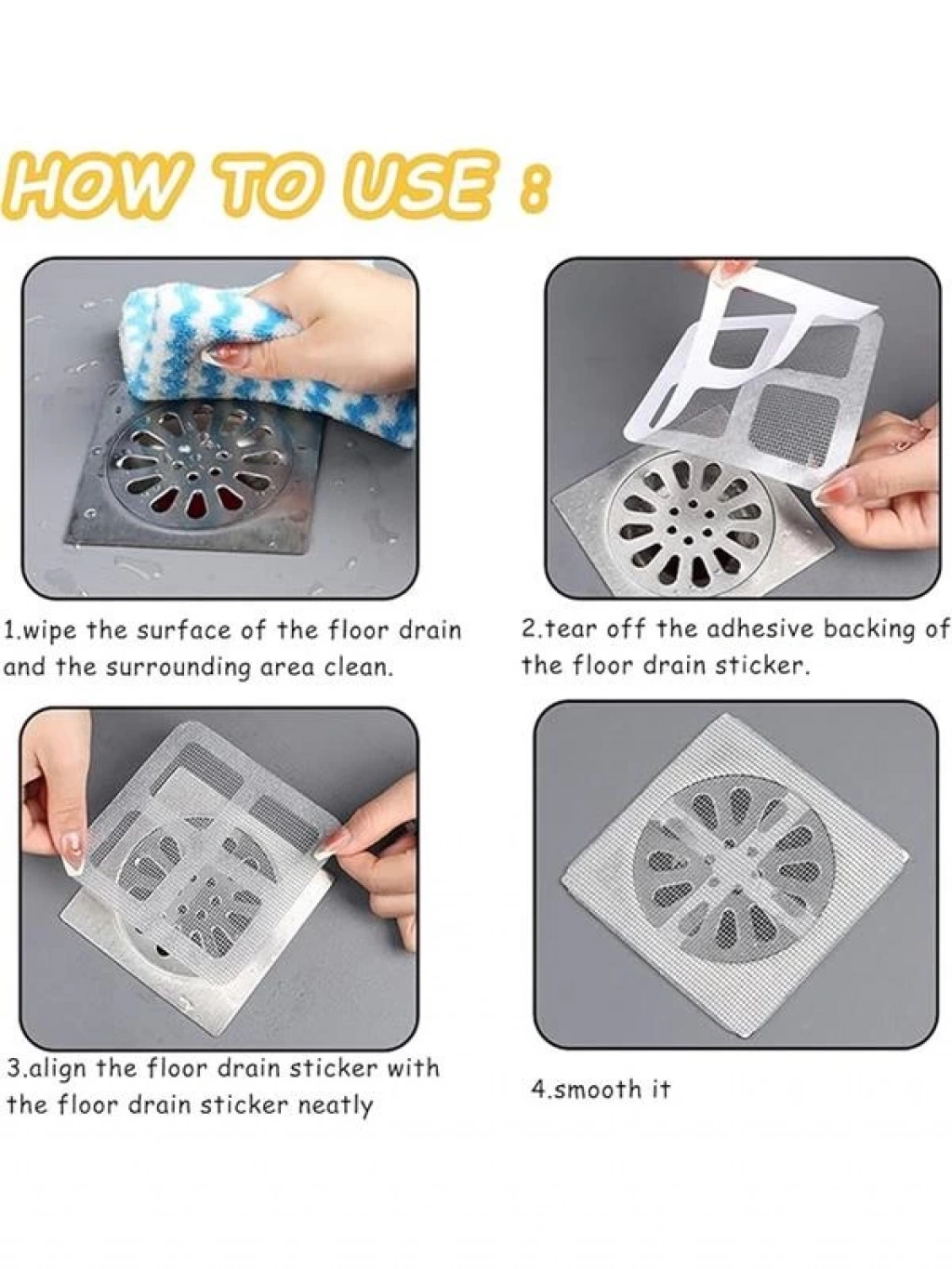 HOW TO USE :

1.wipe the surface of the floor drain and the surrounding area clean.

2.tear off the adhesive backing of the floor drain sticker.

3.align the floor drain sticker with the floor drain sticker neatly

4.smooth it