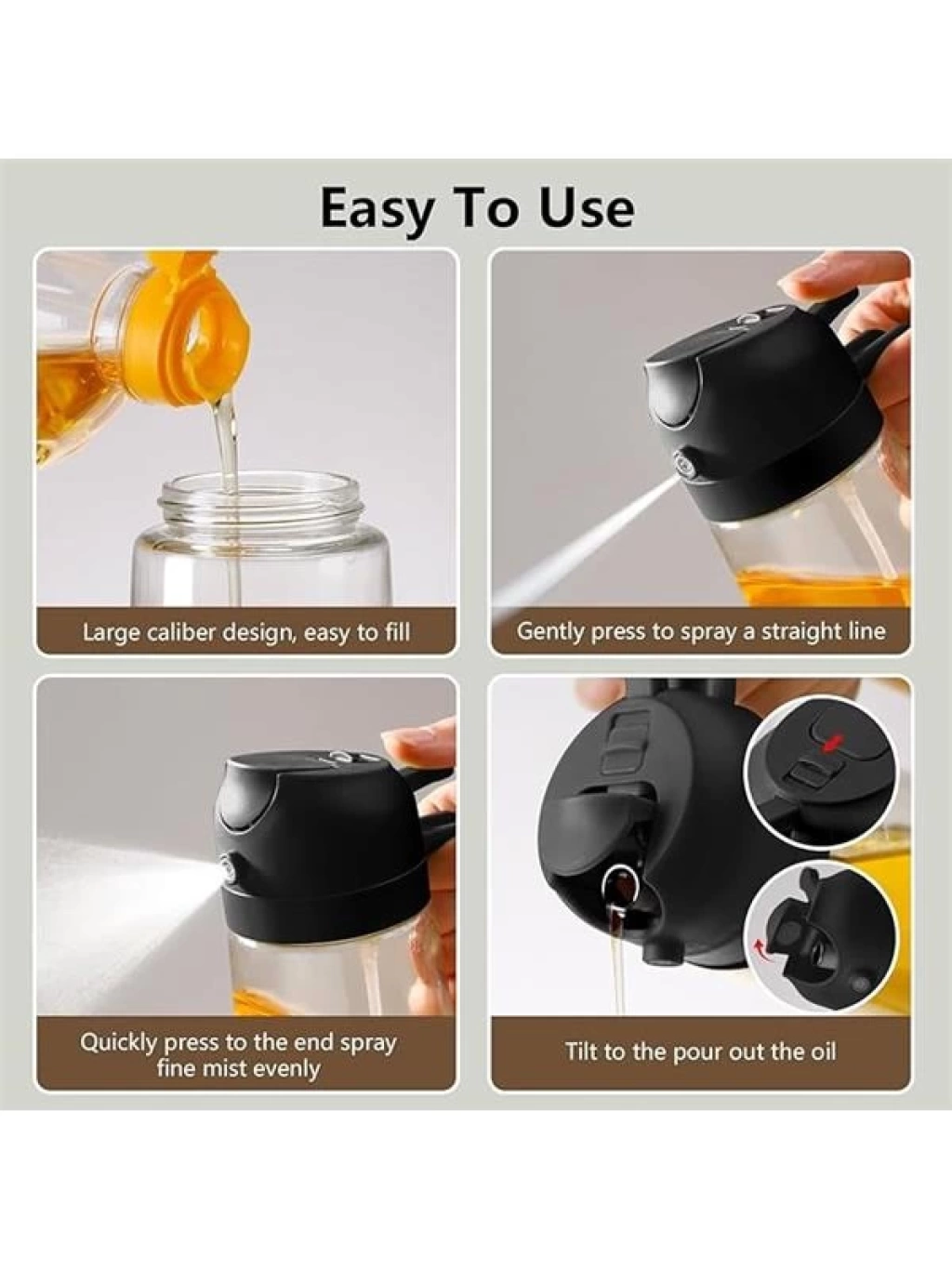 Easy To Use

Large caliber design, easy to fill

Gently press to spray a straight line

Quickly press to the end spray fine mist evenly

Tilt to the pour out the oil