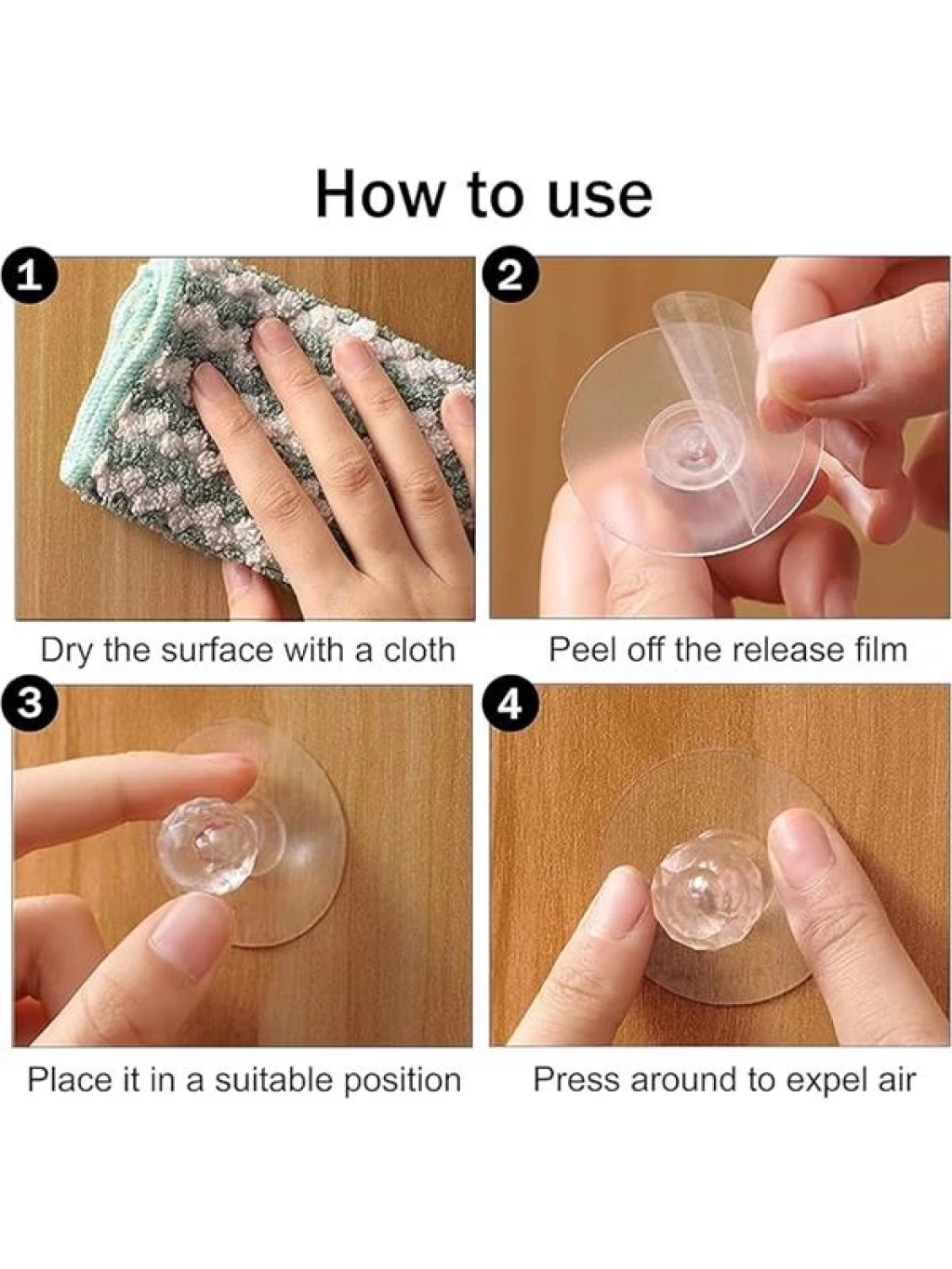 How to use

1

Dry the surface with a cloth

2

Peel off the release film

3

Place it in a suitable position

4

Press around to expel air