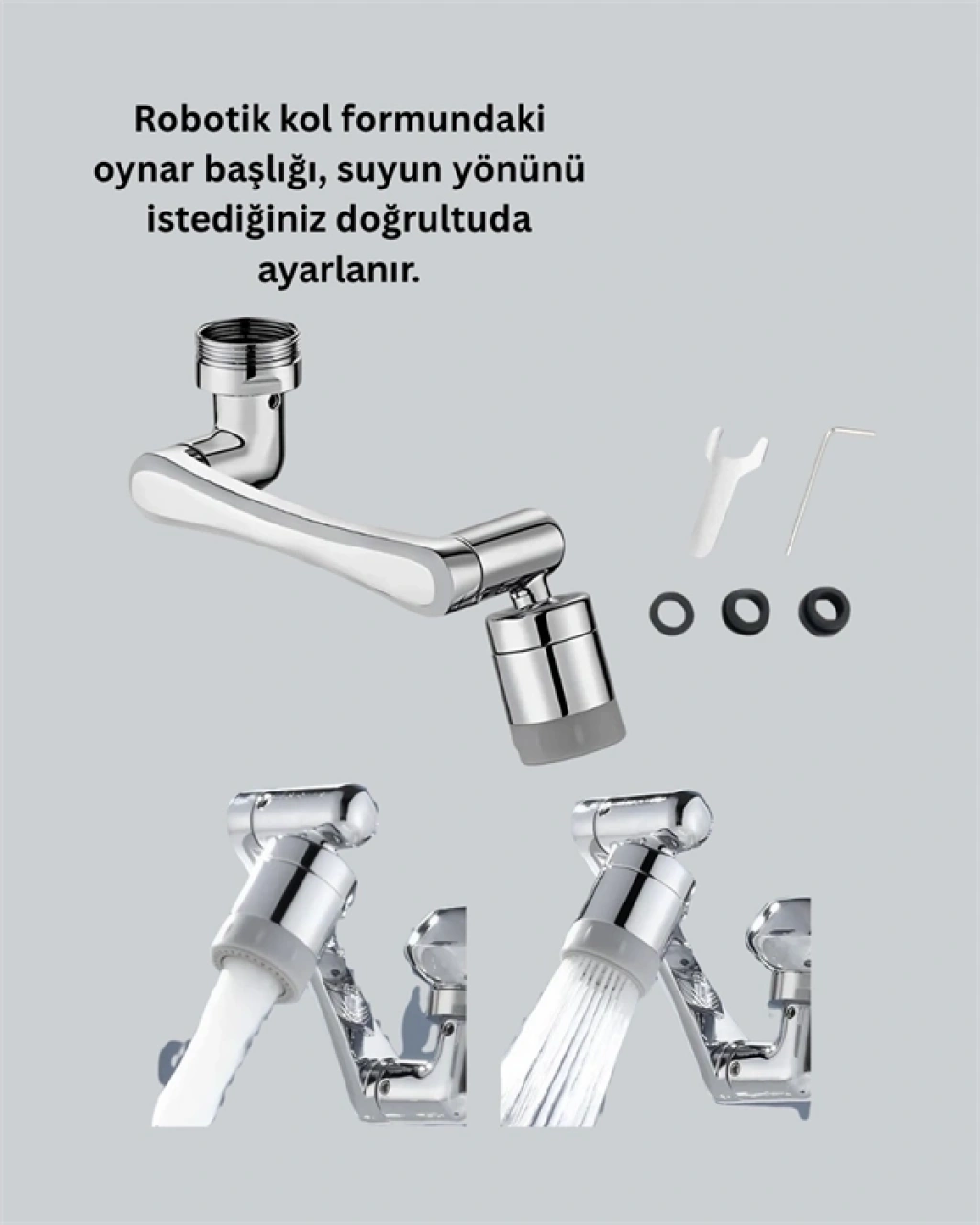 Robotik kol formundaki oynar başlığı, suyun yönünü istediğiniz doğrultuda ayarlanır.