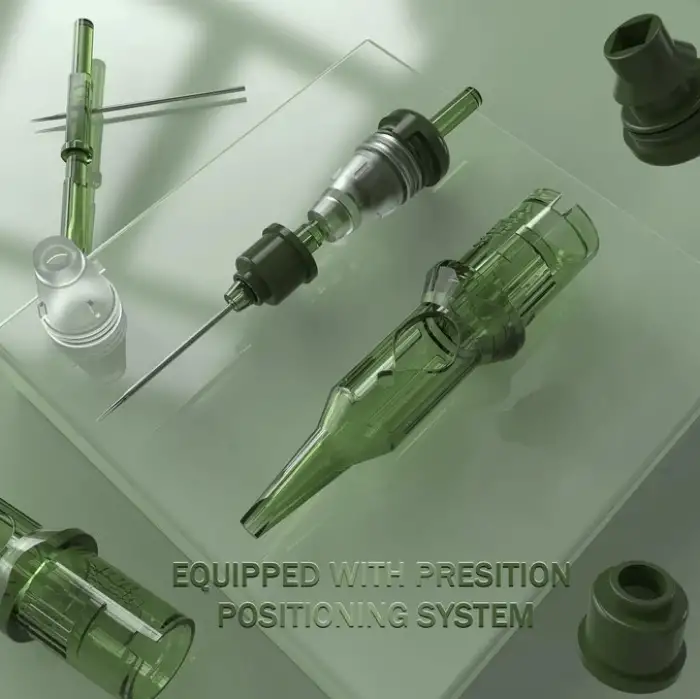 EQUIPPED WITH PRESITION POSITIONING SYSTEM