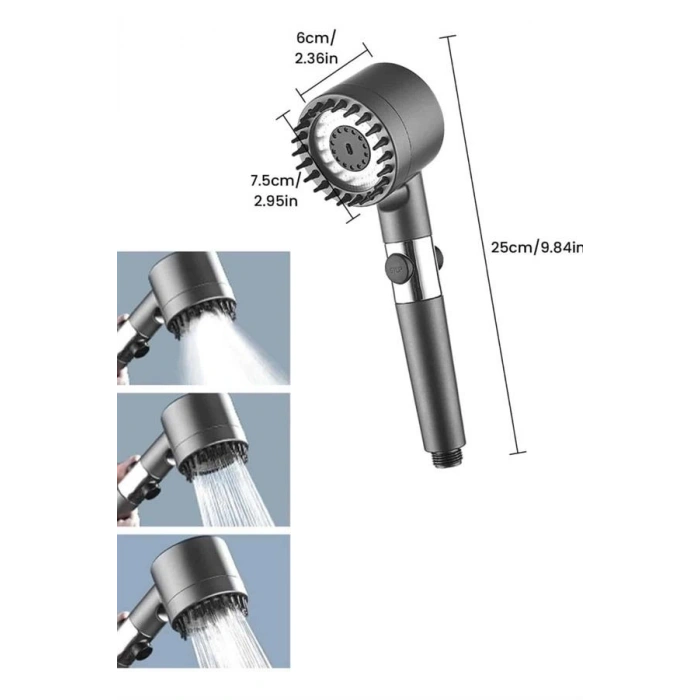 6cm/
2.36in

7.5cm/
2.95in

25cm/9.84in