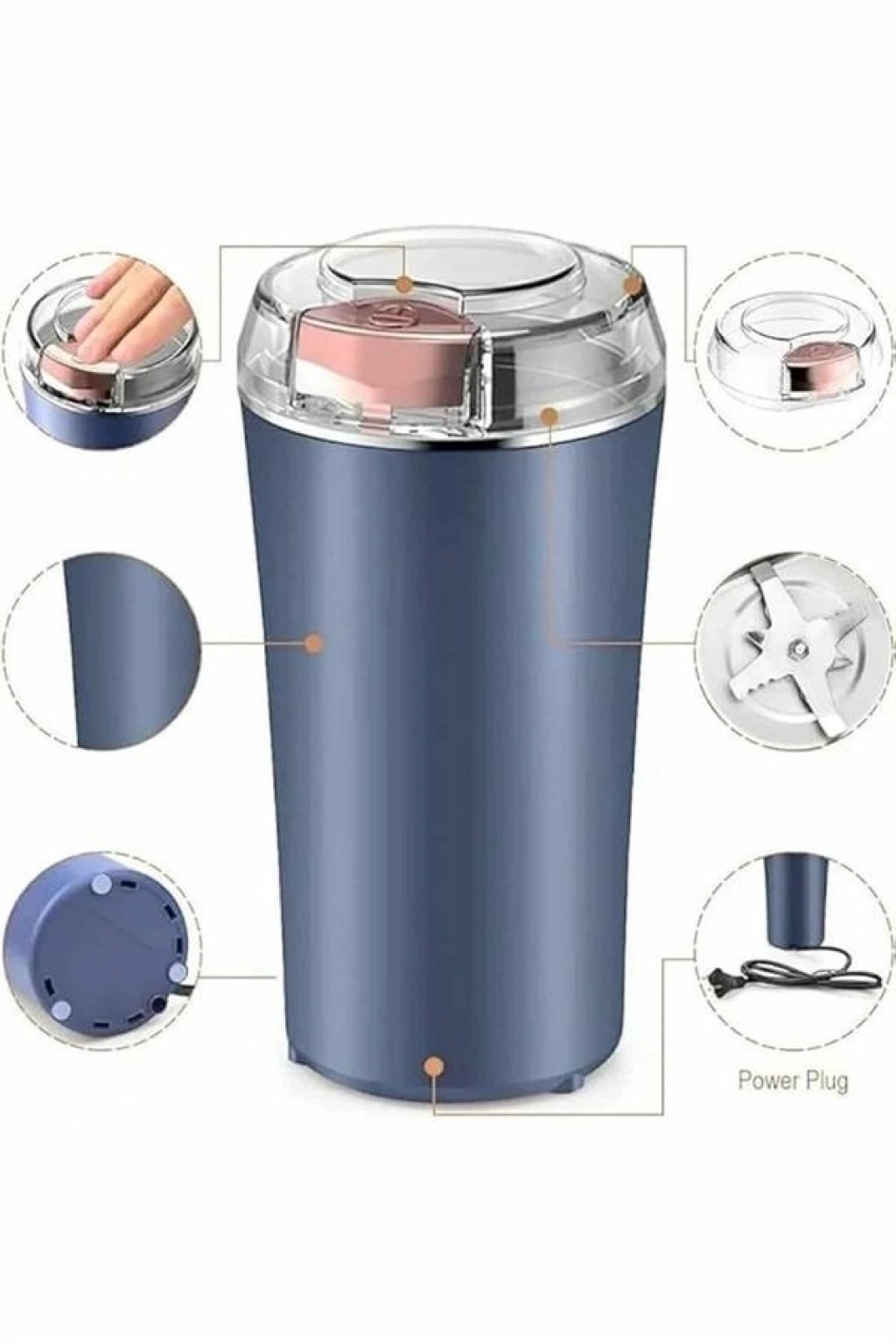 Power Plug