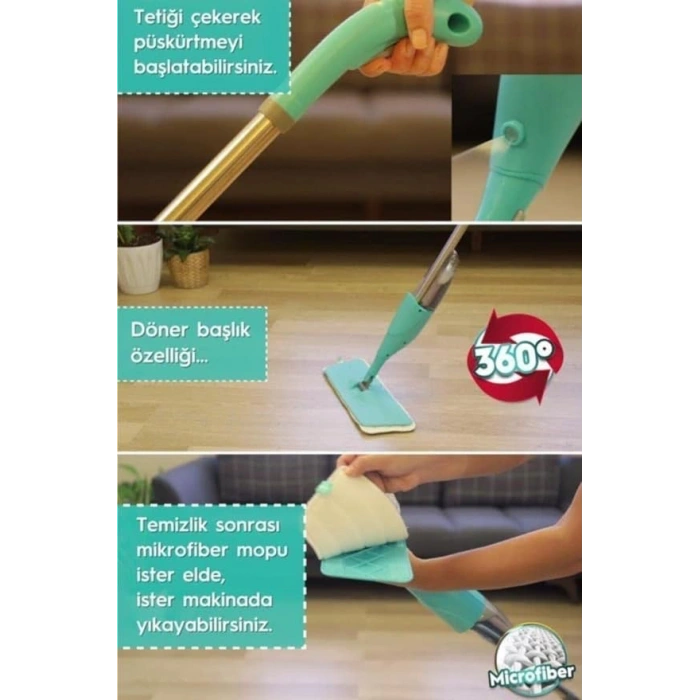 Tetiği çekerek püskürtmeyi başlatabilirsiniz.

Döner başlık özelliği...

360°

Temizlik sonrası mikrofiber mopu ister elde, ister makinada yıkayabilirsiniz.

Microfiber