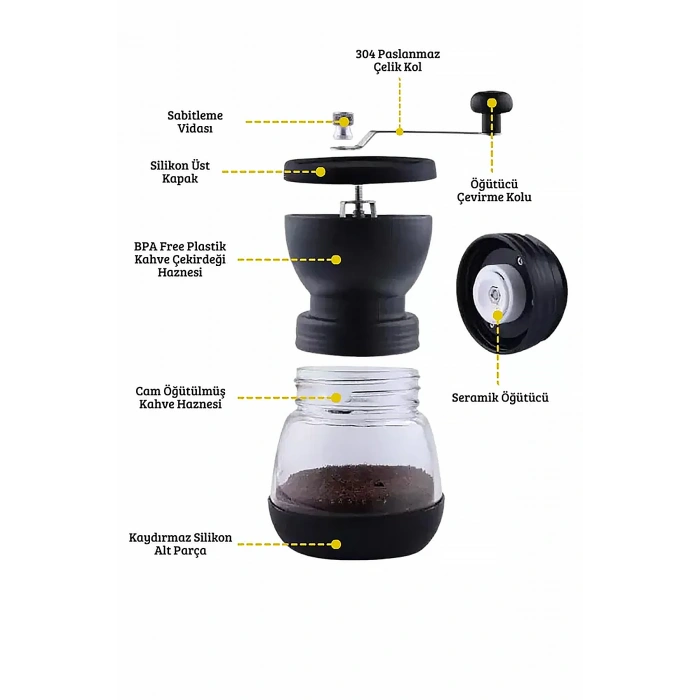 304 Paslanmaz
Çelik Kol

Sabitleme
Vidası

Silikon Üst
Kapak

Öğütücü
Çevirme Kolu

BPA Free Plastik
Kahve Çekirdeği
Haznesi

Cam Öğütülmüş
Kahve Haznesi

Seramik Öğütücü

Kaydırmaz Silikon
Alt Parça