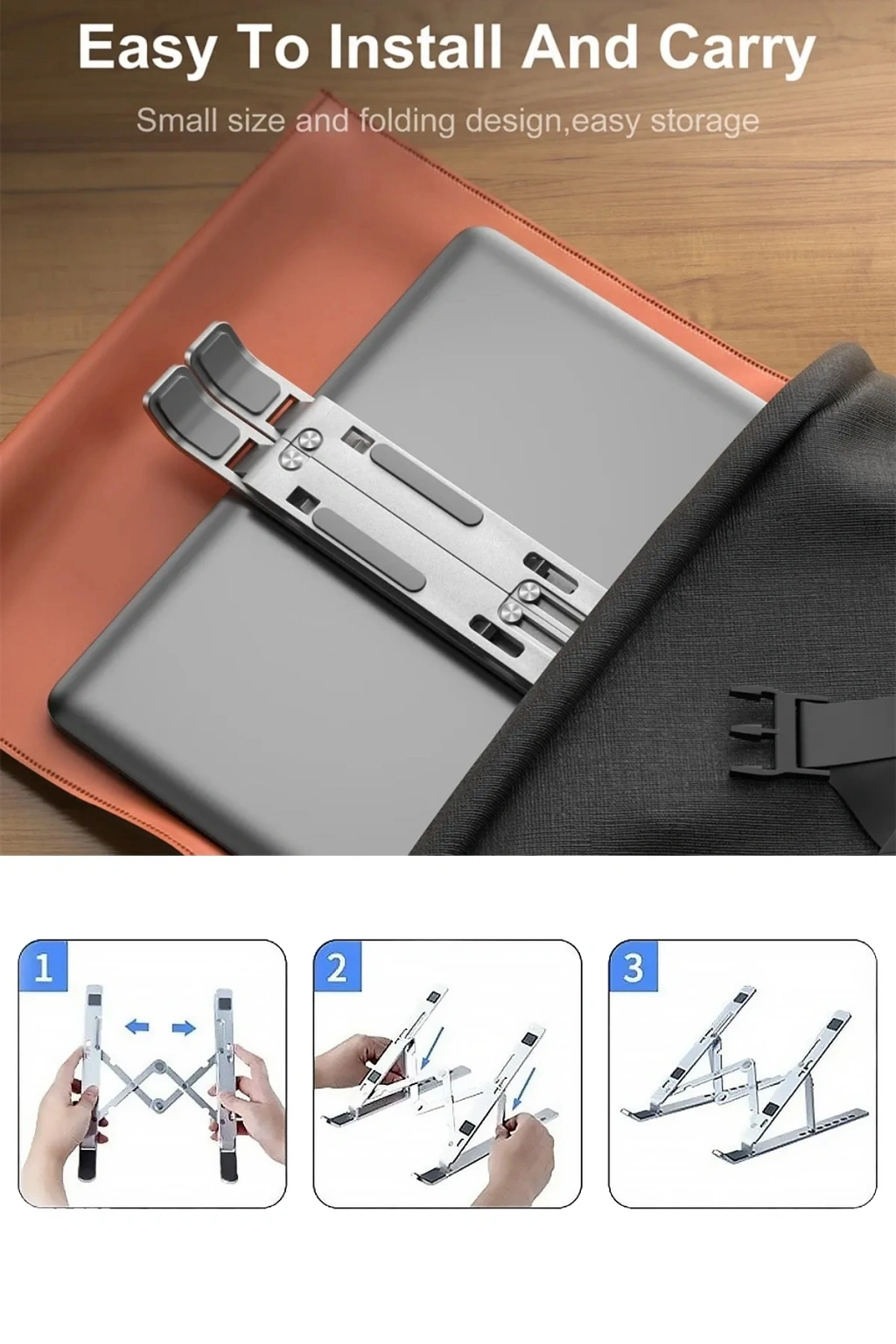 Easy To Install And Carry

Small size and folding design,easy storage

1

2

3