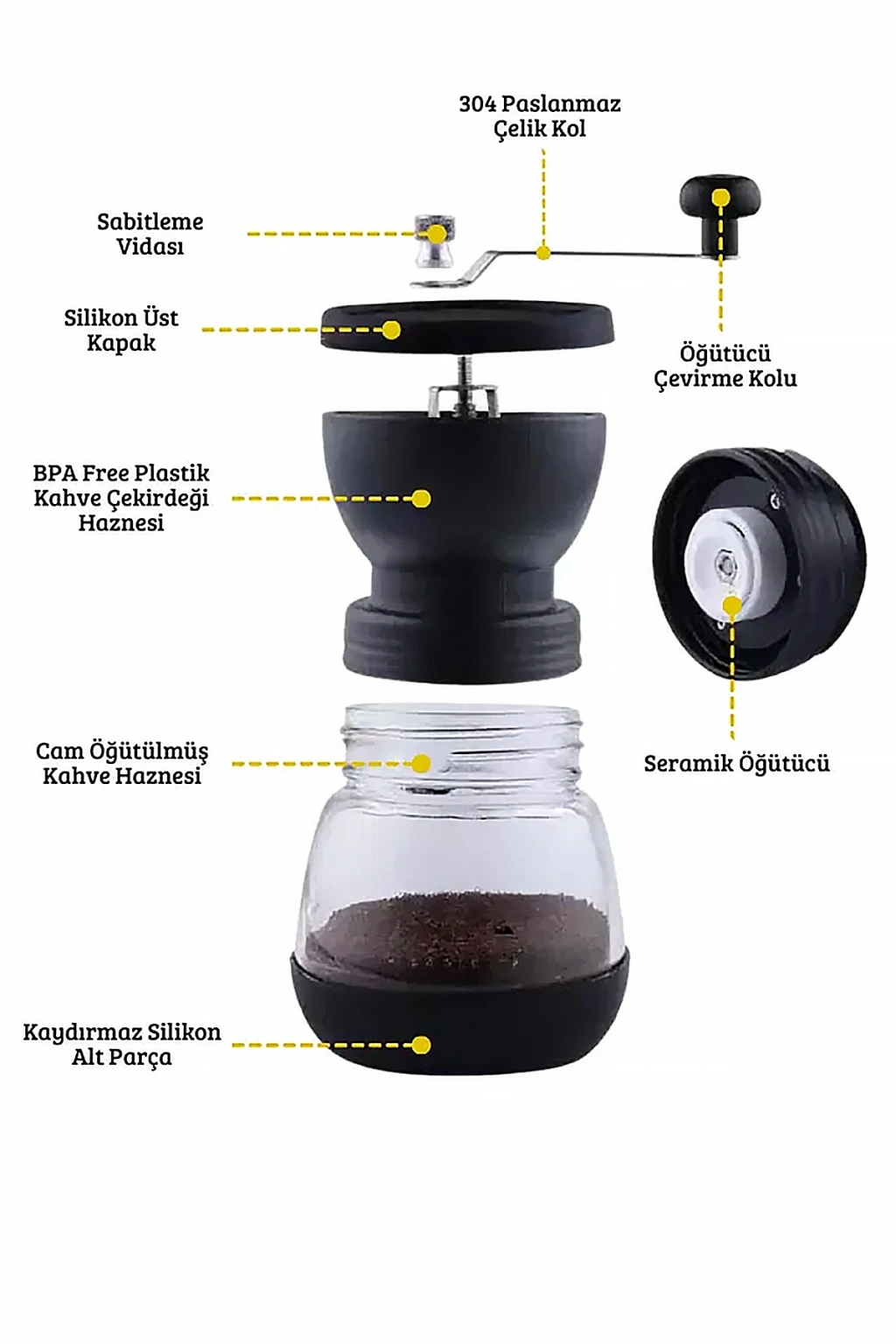 304 Paslanmaz Çelik Kol

Sabitleme Vidası

Silikon Üst Kapak

Öğütücü Çevirme Kolu

BPA Free Plastik Kahve Çekirdeği Haznesi

Cam Öğütülmüş Kahve Haznesi

Seramik Öğütücü

Kaydırmaz Silikon Alt Parça