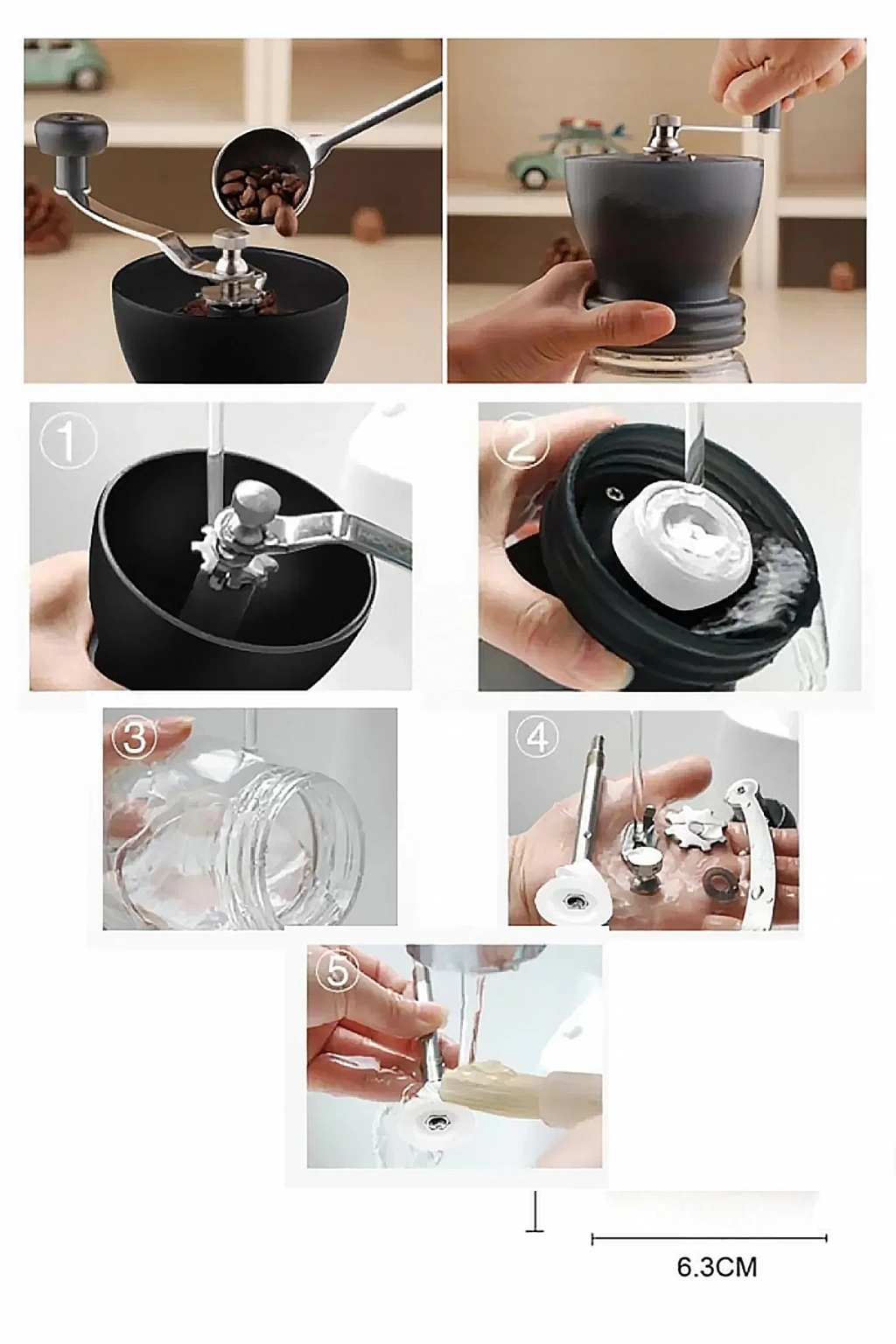 1

2

3

4

5

6.3CM