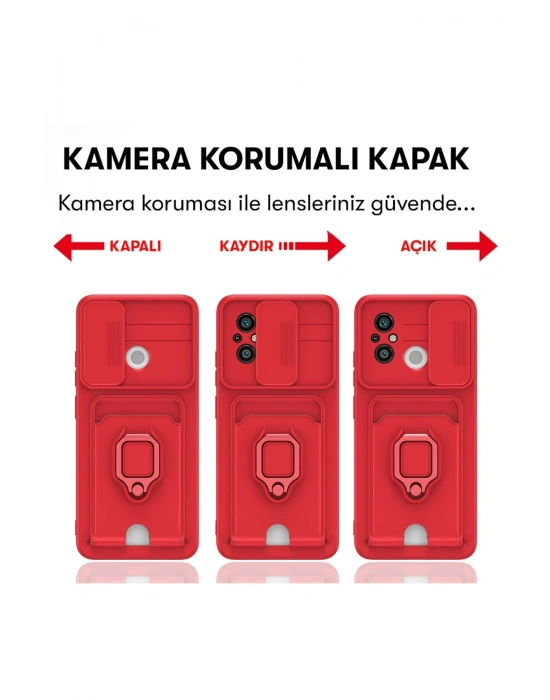 KAMERA KORUMALI KAPAK

Kamera koruması ile lensleriniz güvende...

KAPALI

KAYDIR

AÇIK