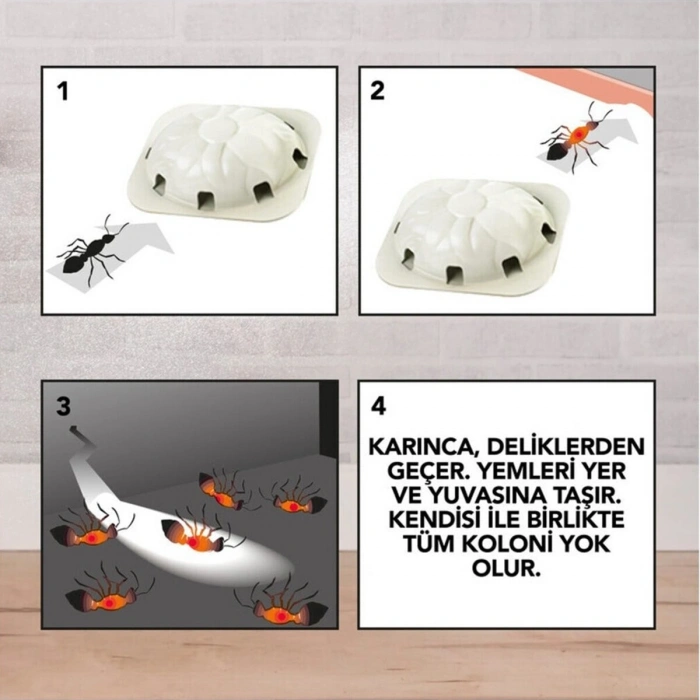 1

2

3

4

KARINCA, DELİKLERDEN GEÇER. YEMLERİ YER VE YUVASINA TAŞIR. KENDİSİ İLE BİRLİKTE TÜM KOLONİ YOK OLUR.