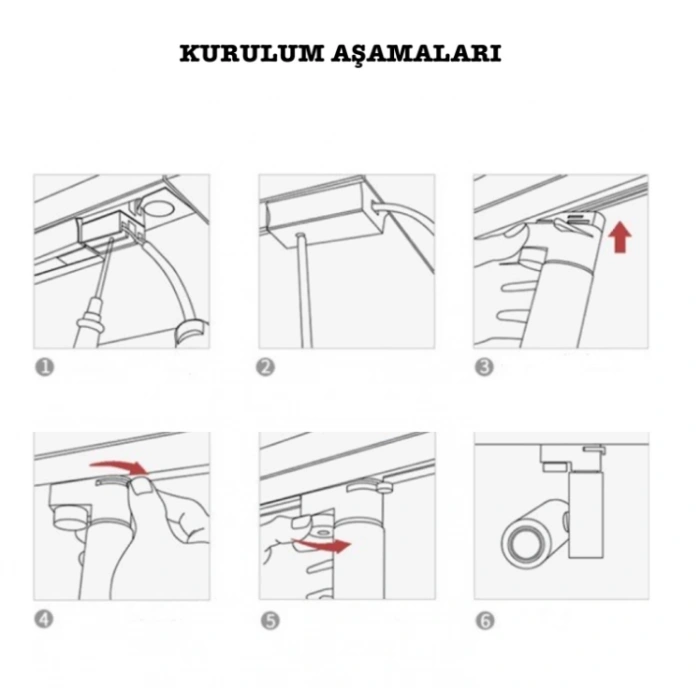 KURULUM AŞAMALARI

1

2

3

4

5

6