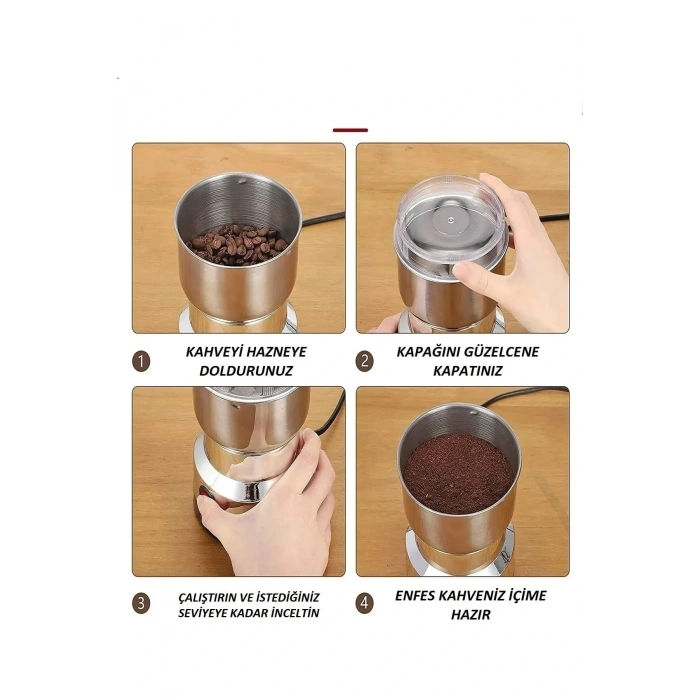 1 KAHVEYİ HAZNEYE DOLDURUNUZ

2 KAPAĞINI GÜZELCENE KAPATINIZ

3 ÇALIŞTIRIN VE İSTEDİĞİNİZ SEVİYEYE KADAR İNCELTİN

4 ENFES KAHVENİZ İÇİME HAZIR