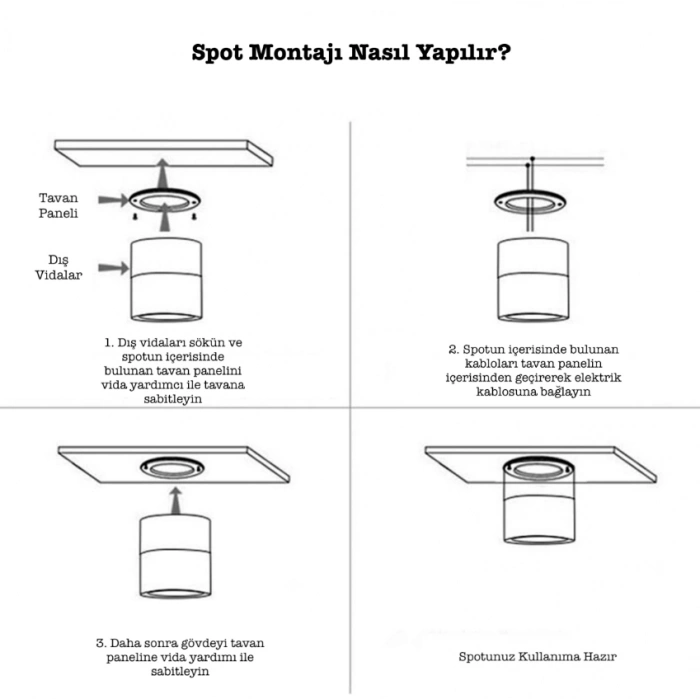 Spot Montajı Nasıl Yapılır?

Tavan Paneli

Dış Vidalar

1. Dış vidaları sökün ve spotun içerisinde bulunan tavan panelini vida yardımcı ile tavana sabitleyin

2. Spotun içerisinde bulunan kabloları tavan panelin içerisinden geçirerek elektrik kablosuna bağlayın

3. Daha sonra gövdeyi tavan paneline vida yardımı ile sabitleyin

Spotunuz Kullanıma Hazır