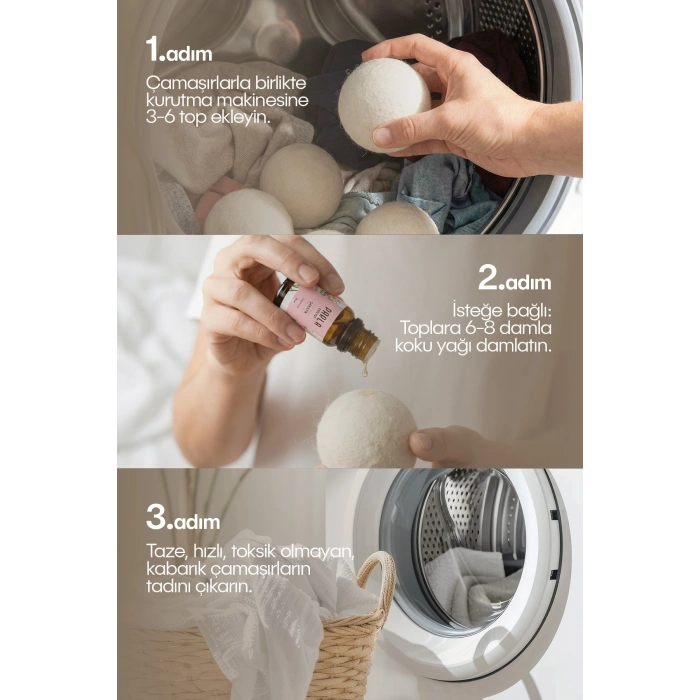 1.adım

Çamaşırlarla birlikte kurutma makinesine 3-6 top ekleyin.

PAOLA

2.adım

İsteğe bağlı: Toplara 6-8 damla koku yağı damlatın.

3.adım

Taze, hızlı, toksik olmayan, kabarık çamaşırların tadını çıkarın.