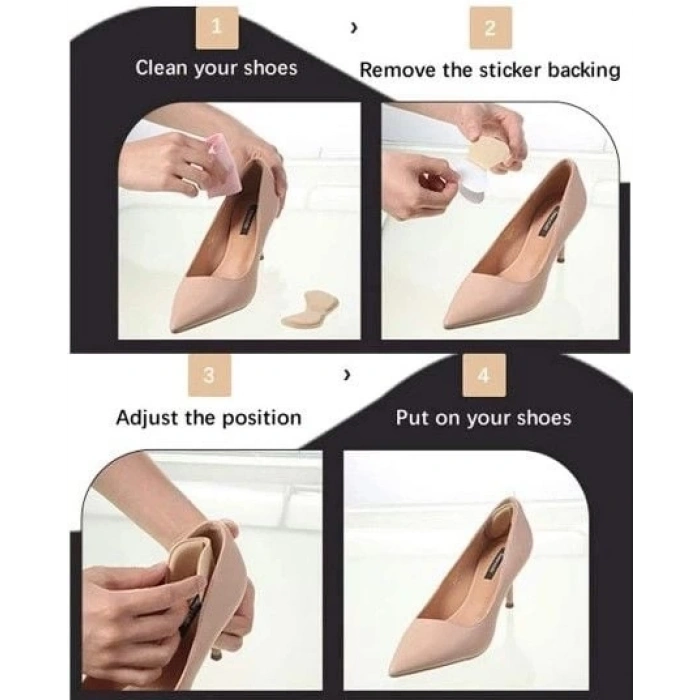 1

Clean your shoes

›

2

Remove the sticker backing

3

Adjust the position

›

4

Put on your shoes