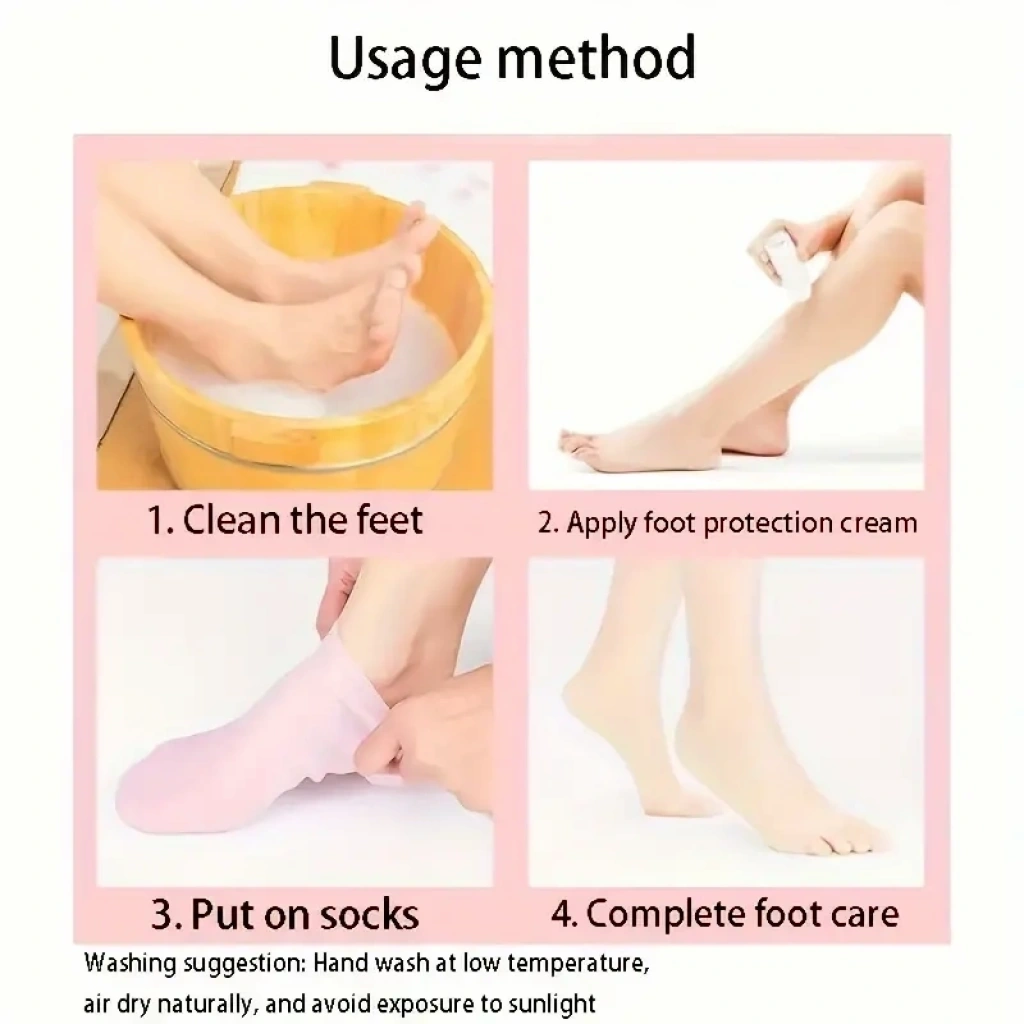 Usage method

1. Clean the feet

2. Apply foot protection cream

3. Put on socks

4. Complete foot care

Washing suggestion: Hand wash at low temperature, air dry naturally, and avoid exposure to sunlight