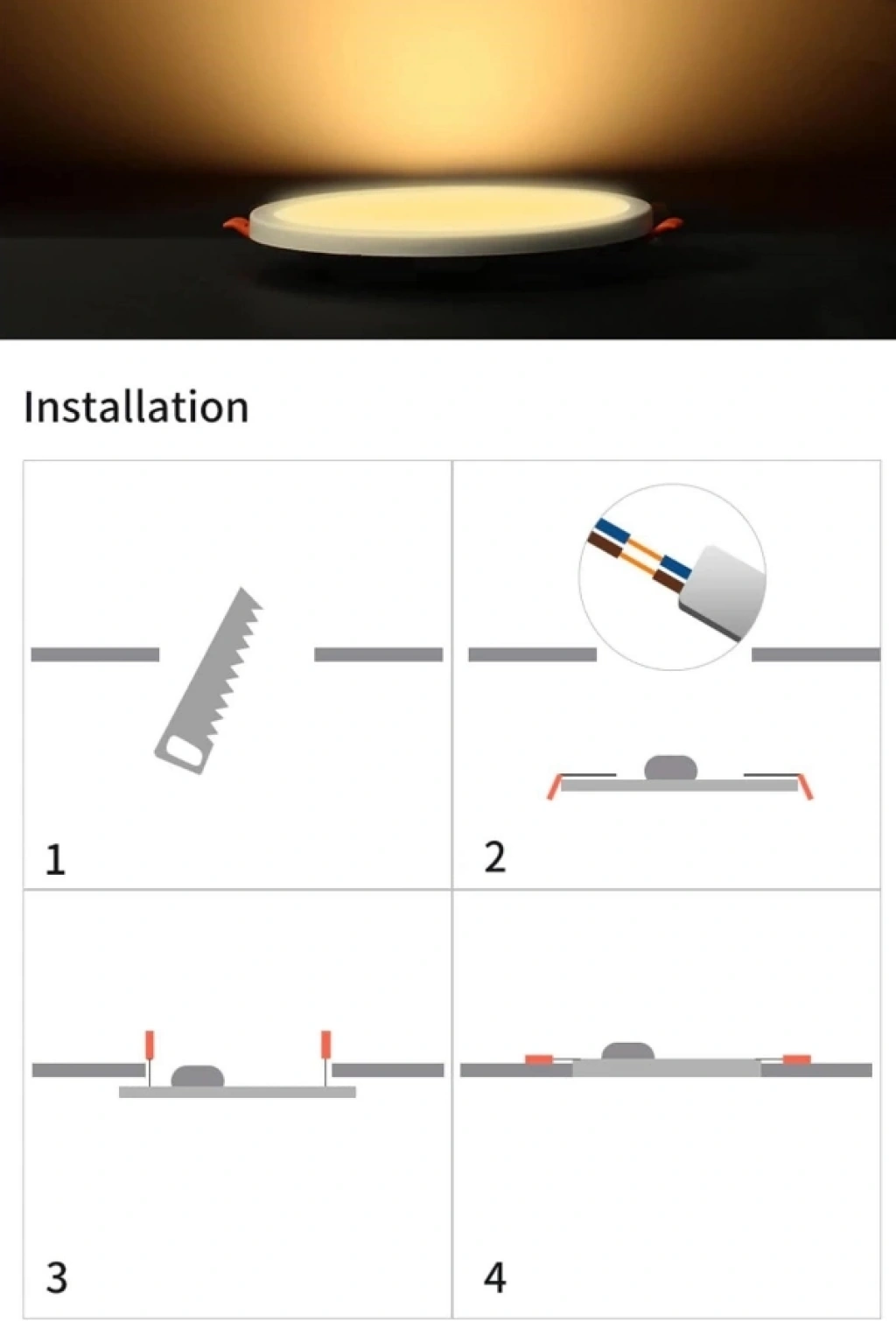 Installation

1

2

3

4