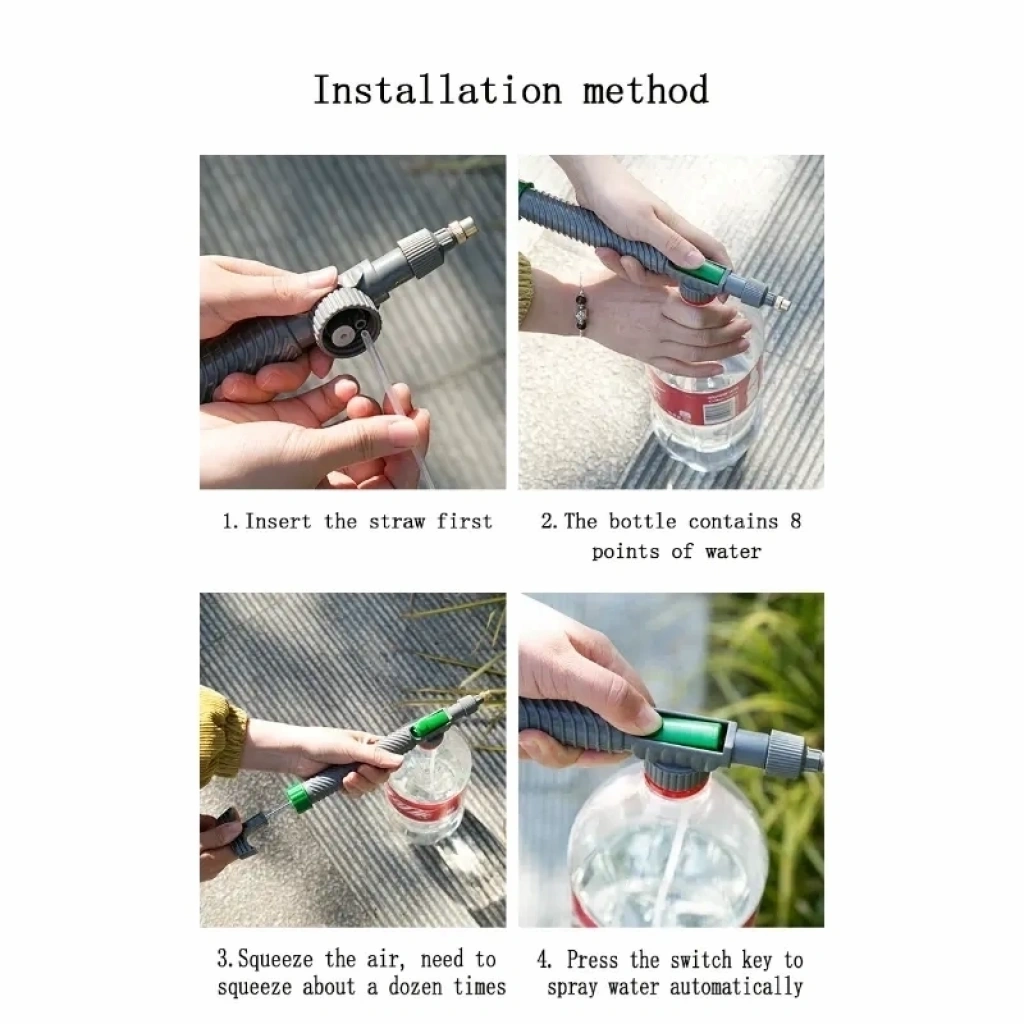 Installation method

1. Insert the straw first

2. The bottle contains 8 points of water

3. Squeeze the air, need to squeeze about a dozen times

4. Press the switch key to spray water automatically