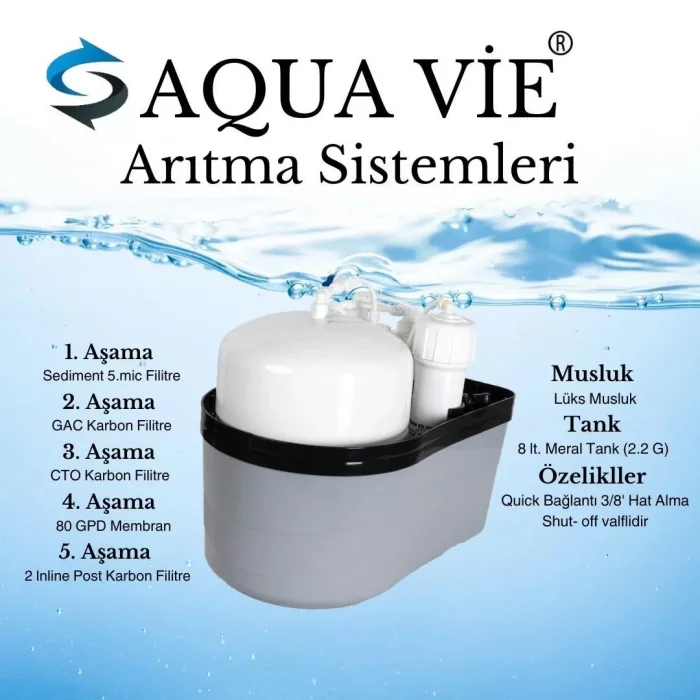 AQUA VİE®
Arıtma Sistemleri

1. Aşama
Sediment 5.mic Filitre
2. Aşama
GAC Karbon Filitre
3. Aşama
CTO Karbon Filitre
4. Aşama
80 GPD Membran
5. Aşama
2 Inline Post Karbon Filitre

Musluk
Lüks Musluk
Tank
8 lt. Meral Tank (2.2 G)
Özelikller
Quick Bağlantı 3/8' Hat Alma
Shut- off valflidir