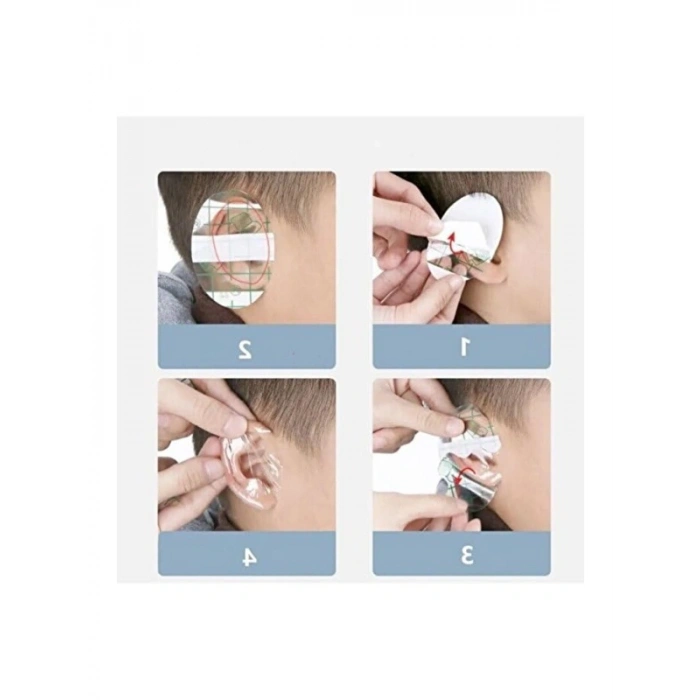 2

1

4

3