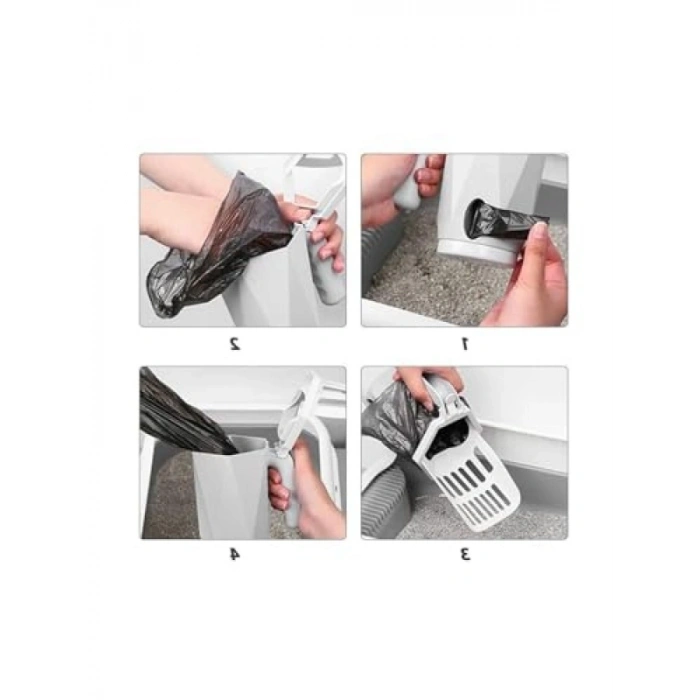 2

1

4

3