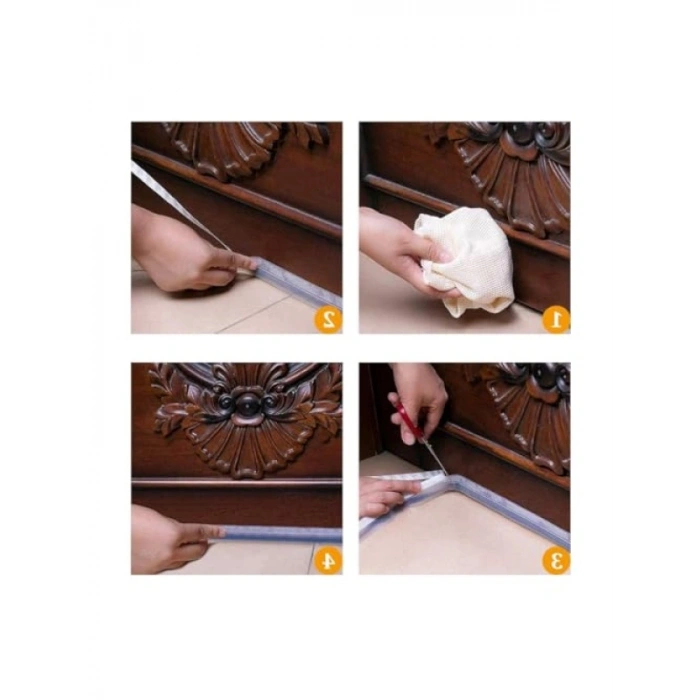 2

1

4

3