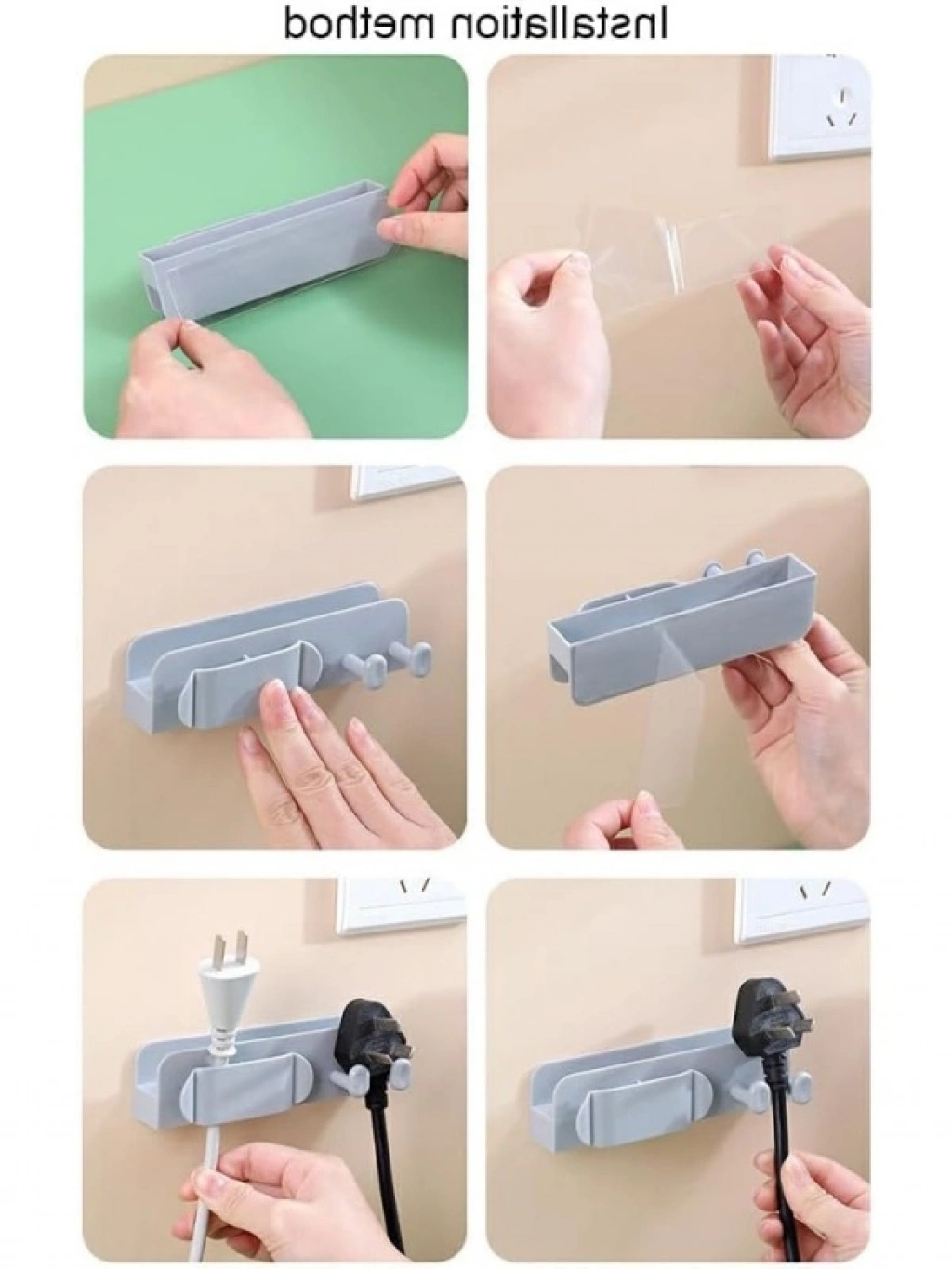 Installation method